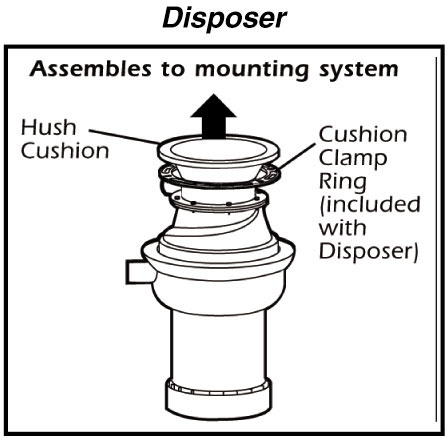 Disposer

Assembles to mounting system

Hush Cushion

Cushion Clamp Ring (included with Disposer)