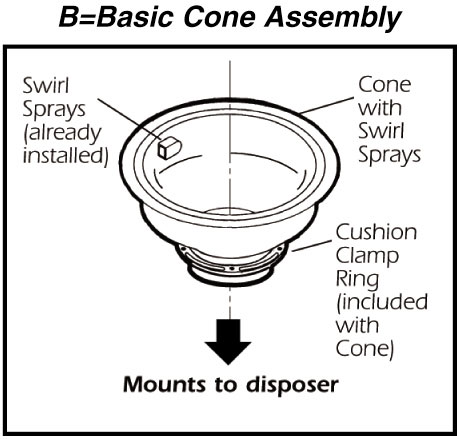 B=Basic Cone Assembly

Swirl Sprays (already installed)

Cone with Swirl Sprays

Cushion Clamp Ring (included with Cone)

Mounts to disposer