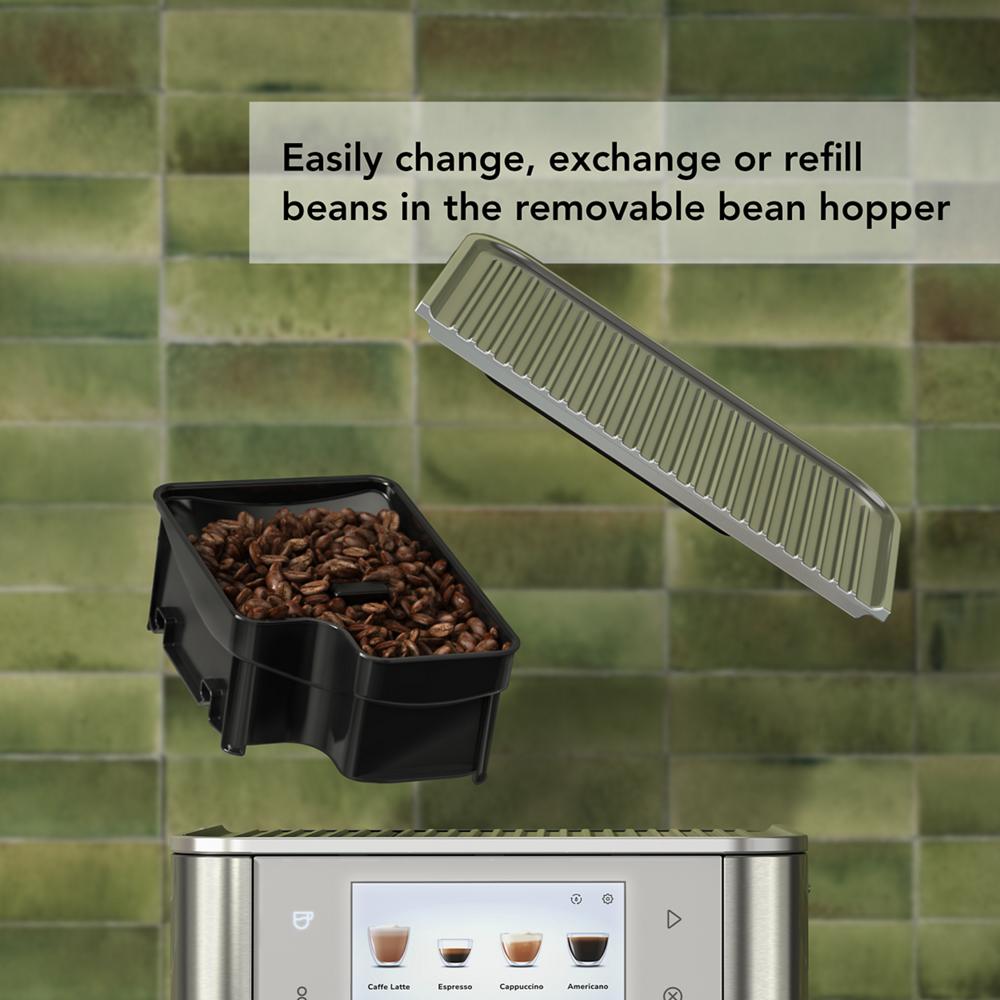 Easily change, exchange or refill beans in the removable bean hopper

Caffe Latte
Espresso
Cappuccino
Americano