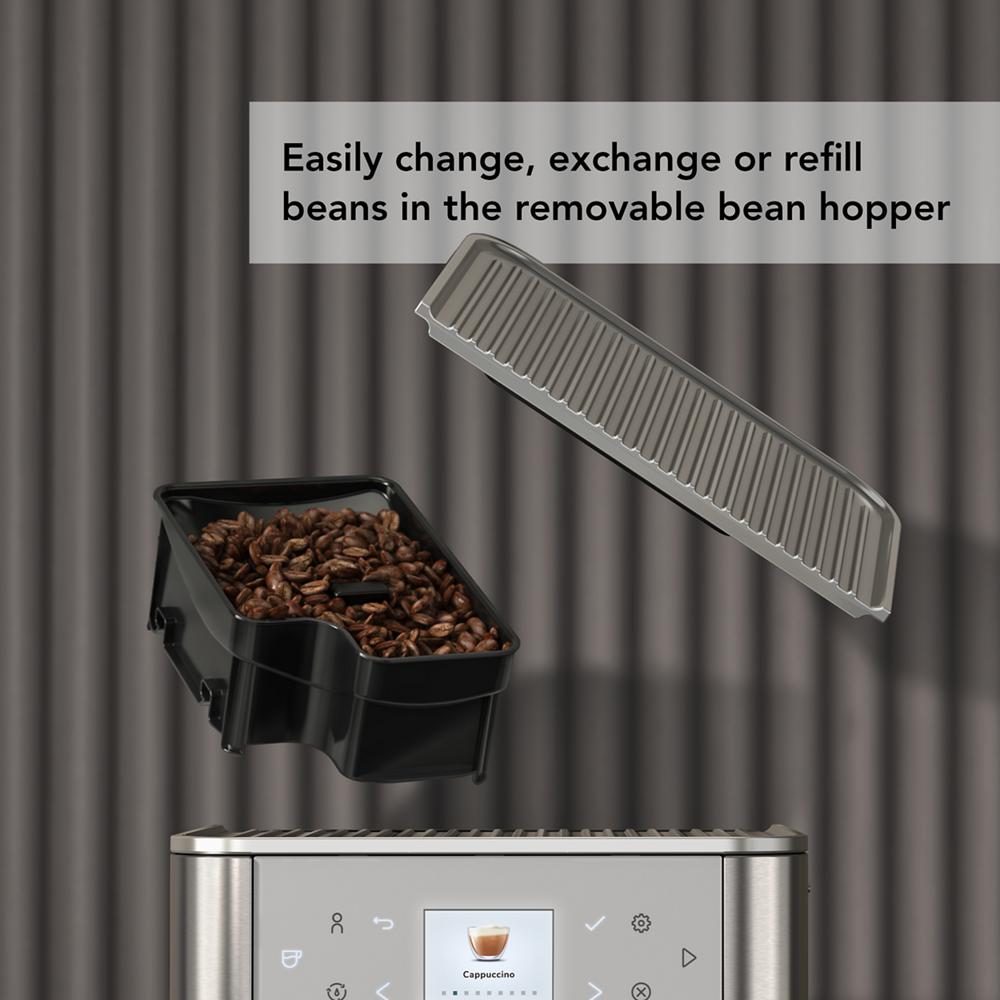 Easily change, exchange or refill beans in the removable bean hopper

Cappuccino