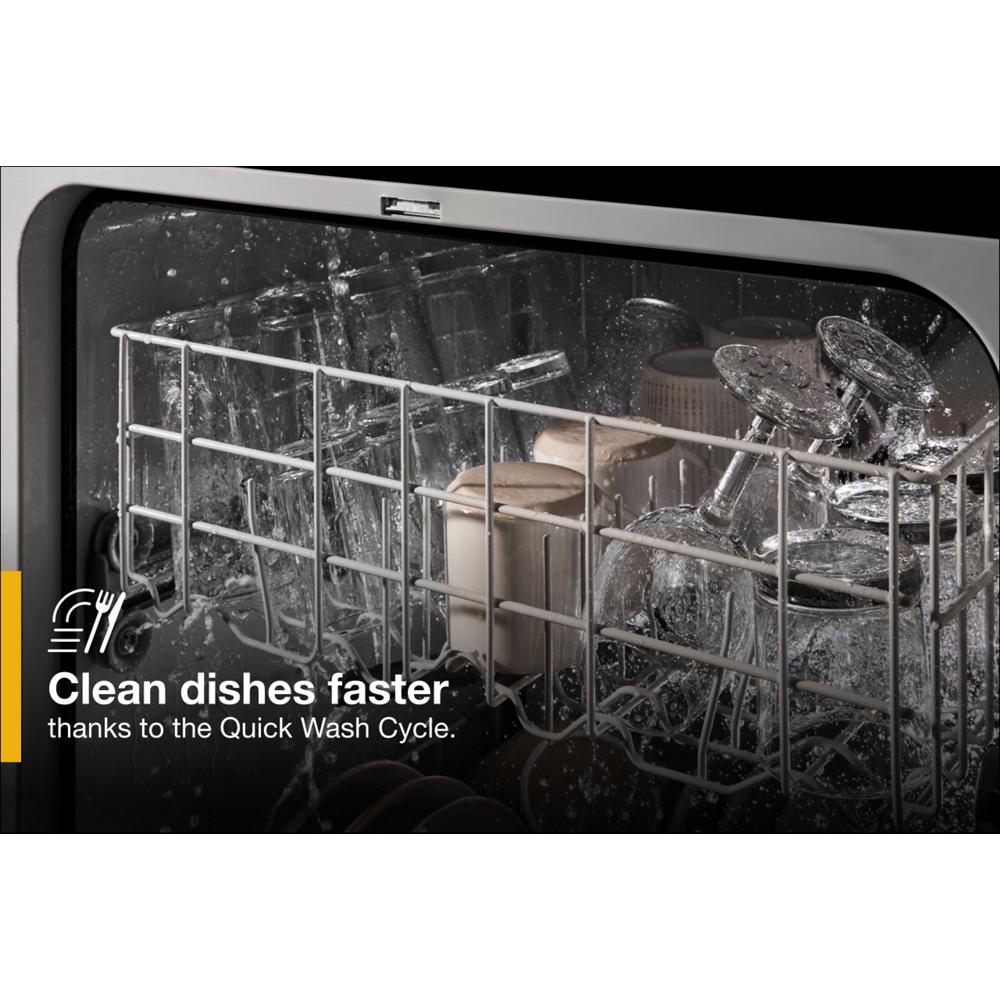 Clean dishes faster
thanks to the Quick Wash Cycle.