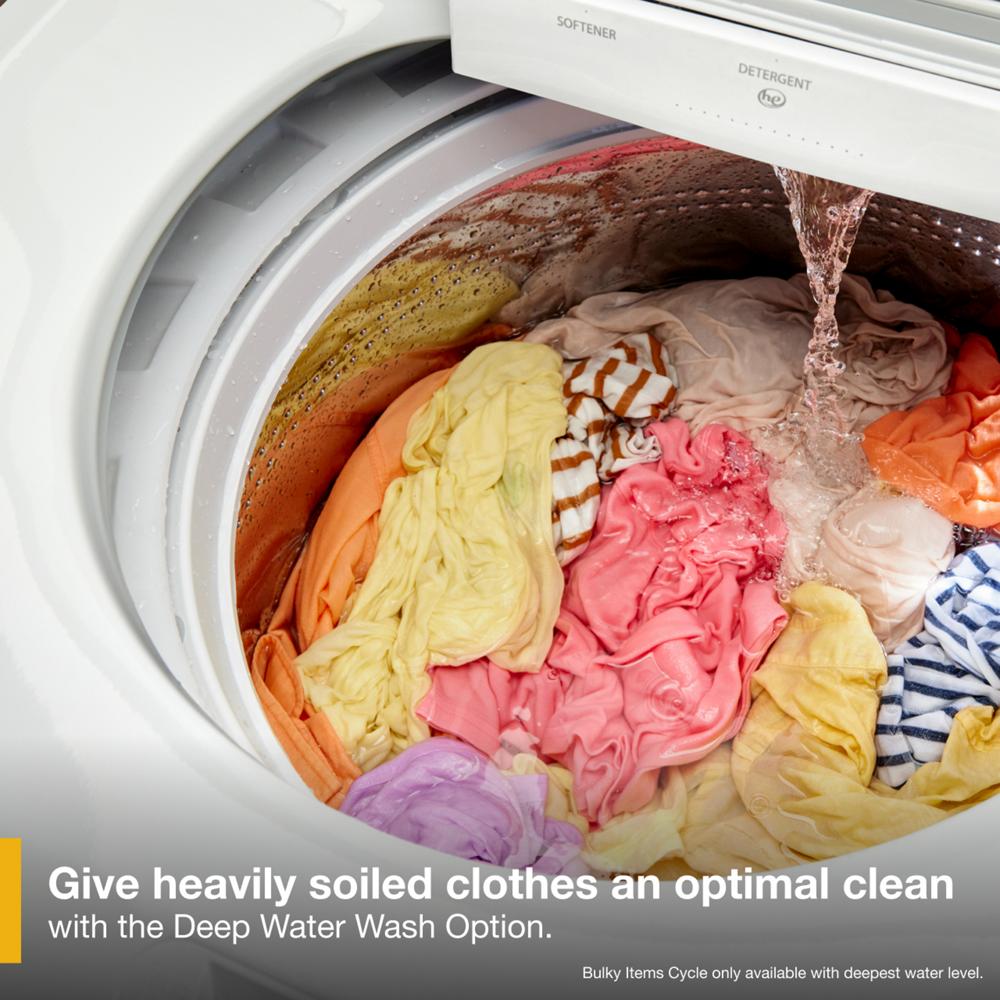 SOFTENER

DETERGENT
he

Give heavily soiled clothes an optimal clean
with the Deep Water Wash Option.

Bulky Items Cycle only available with deepest water level.