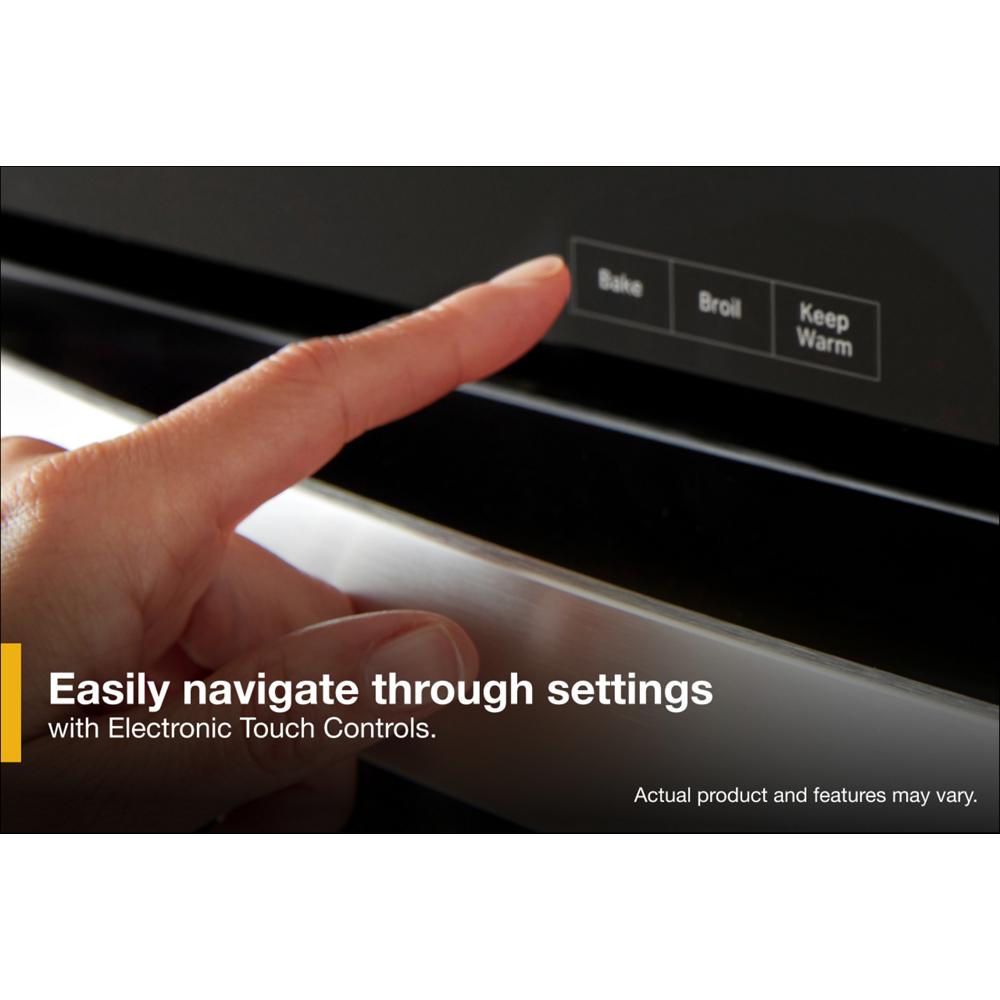 Bake
Broil
Keep Warm

Easily navigate through settings
with Electronic Touch Controls.

Actual product and features may vary.