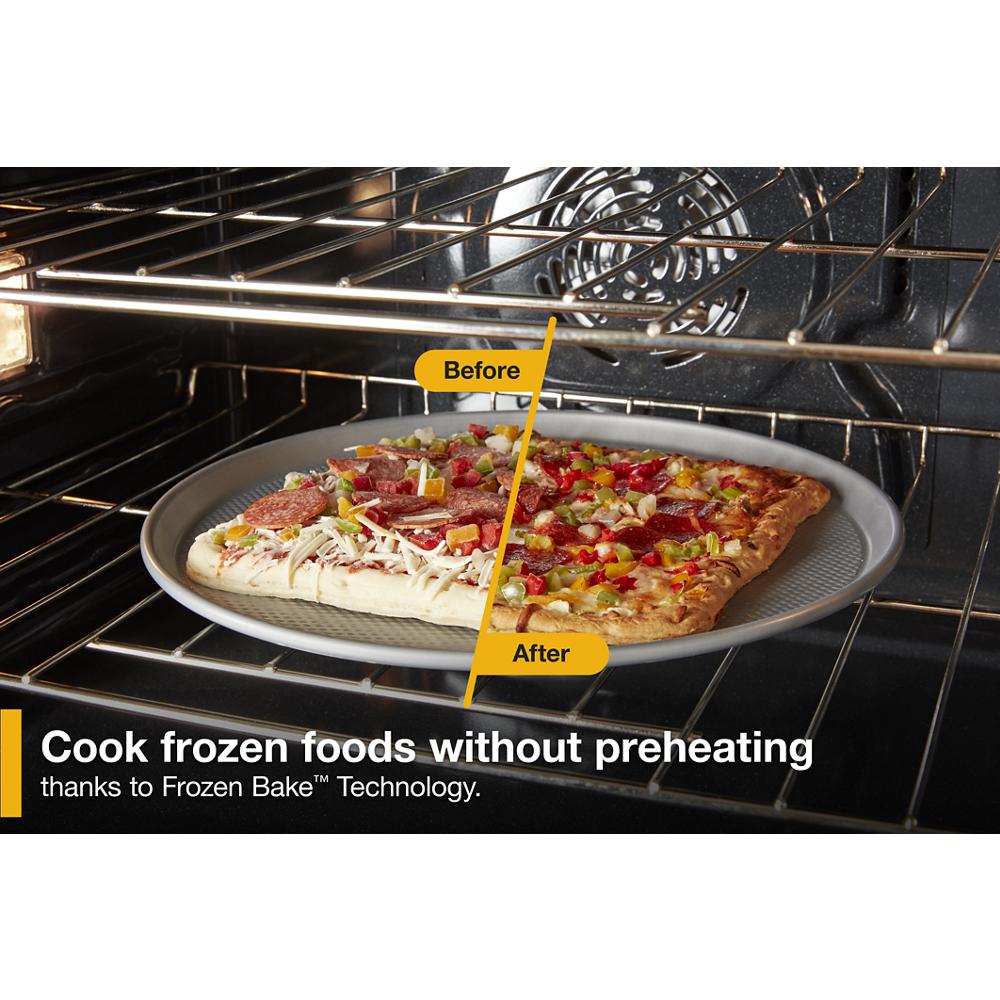 Before

After

Cook frozen foods without preheating
thanks to Frozen Bake™ Technology.