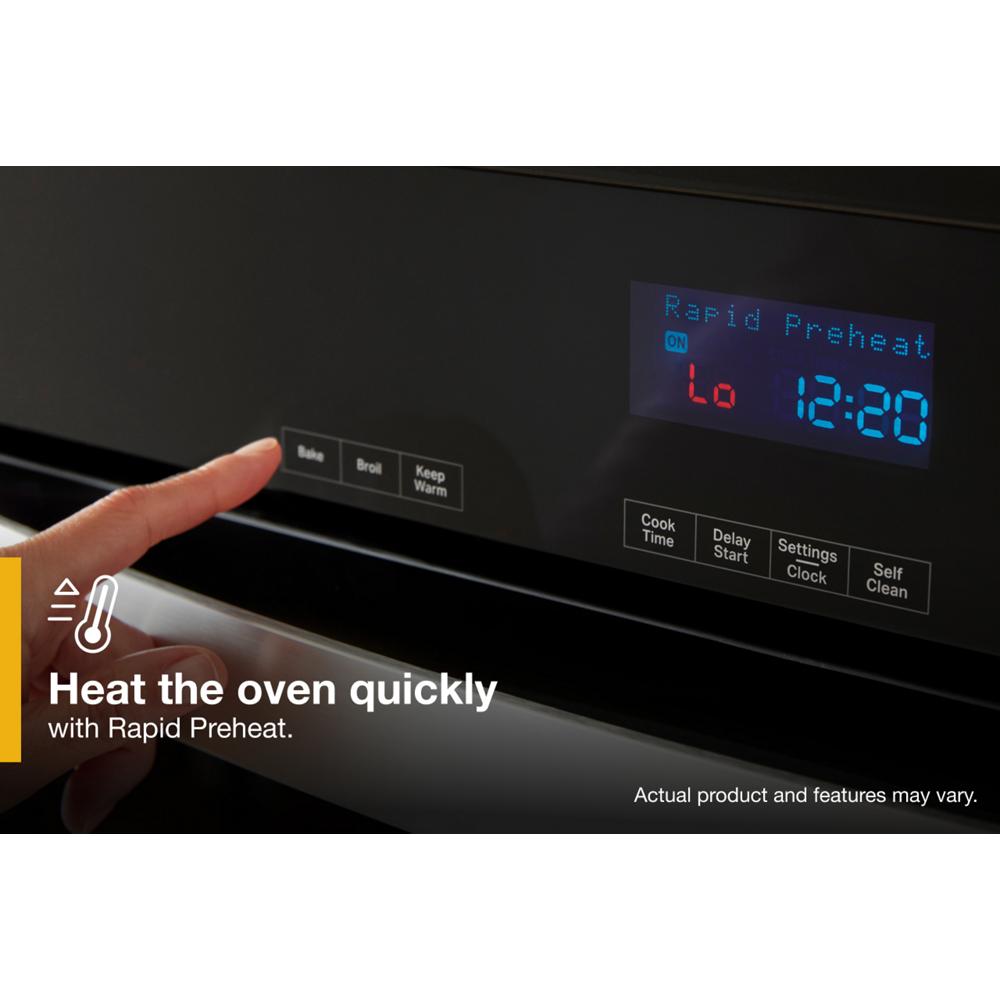 Rapid Preheat
ON
Lo 12:20

Bake
Broil
Keep Warm

Cook Time
Delay Start
Settings Clock
Self Clean

Heat the oven quickly
with Rapid Preheat.

Actual product and features may vary.