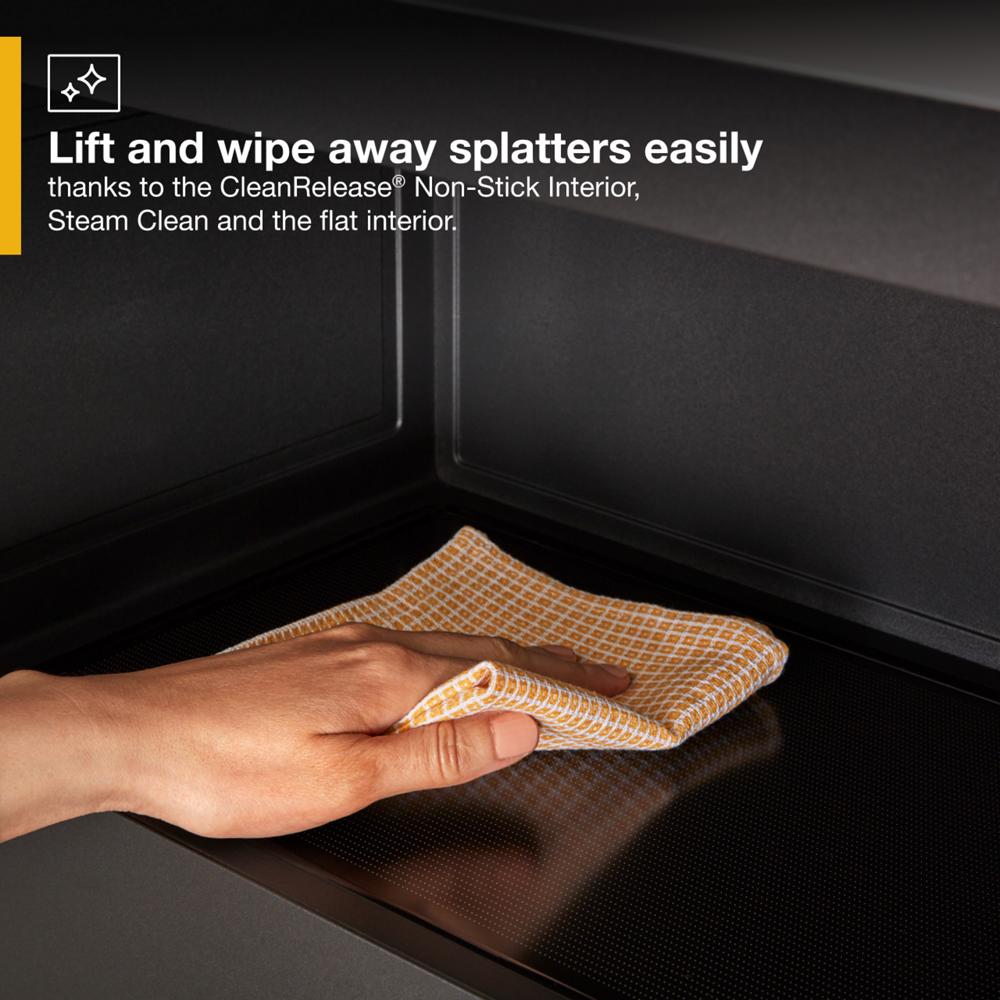 Lift and wipe away splatters easily

thanks to the CleanRelease® Non-Stick Interior, Steam Clean and the flat interior.