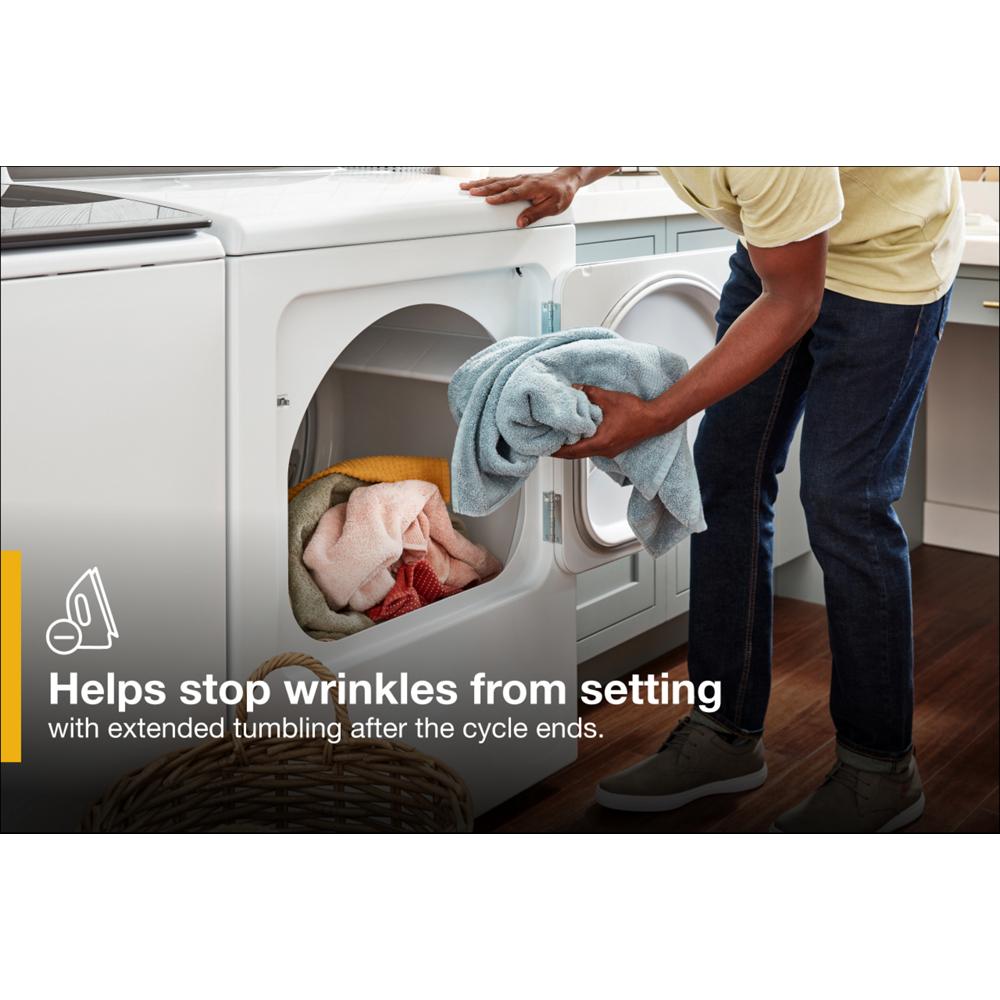 Helps stop wrinkles from setting
with extended tumbling after the cycle ends.