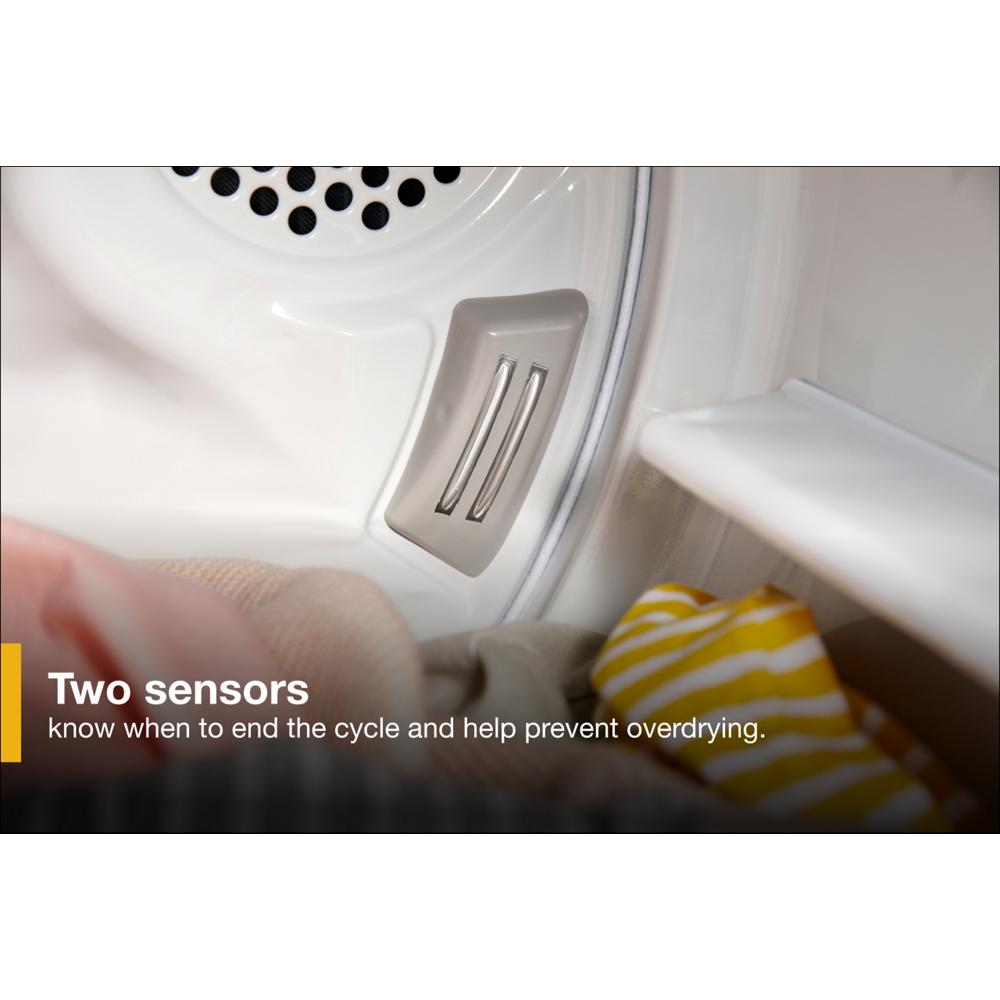 Two sensors
know when to end the cycle and help prevent overdrying.