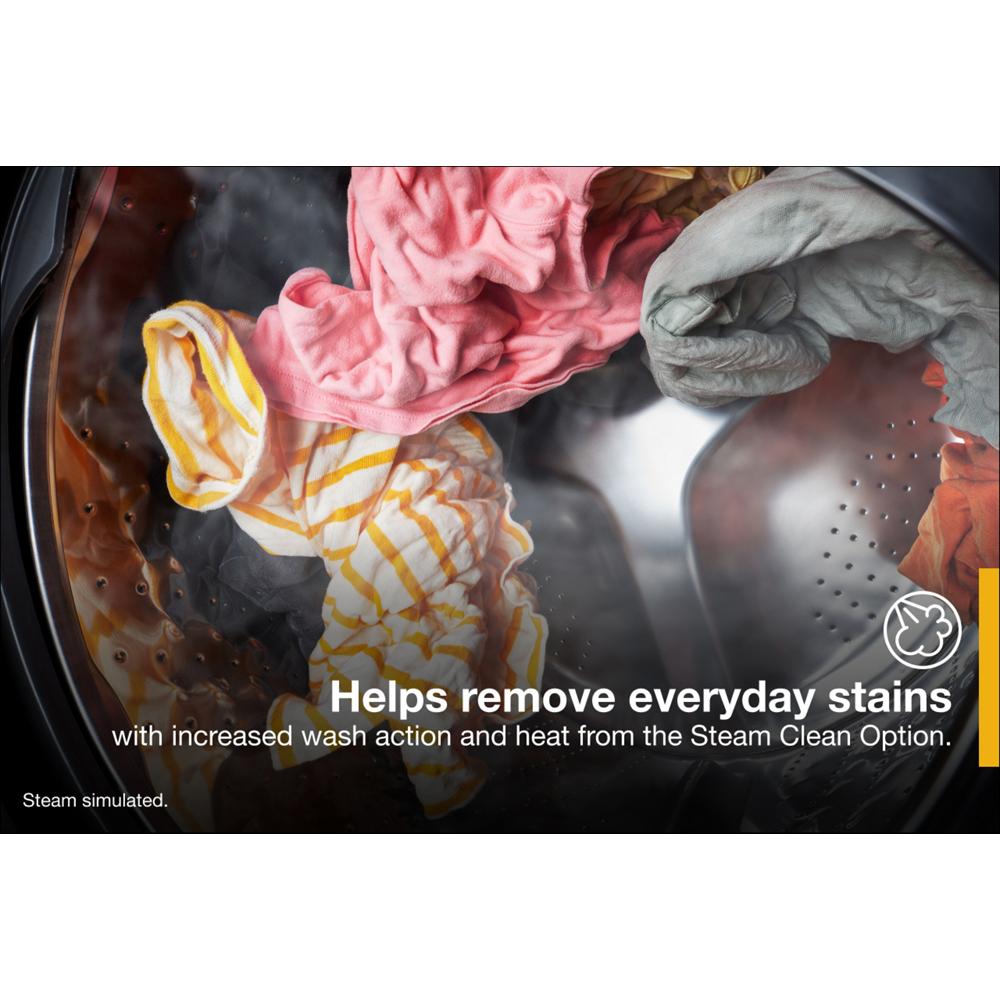 Helps remove everyday stains
with increased wash action and heat from the Steam Clean Option.

Steam simulated.