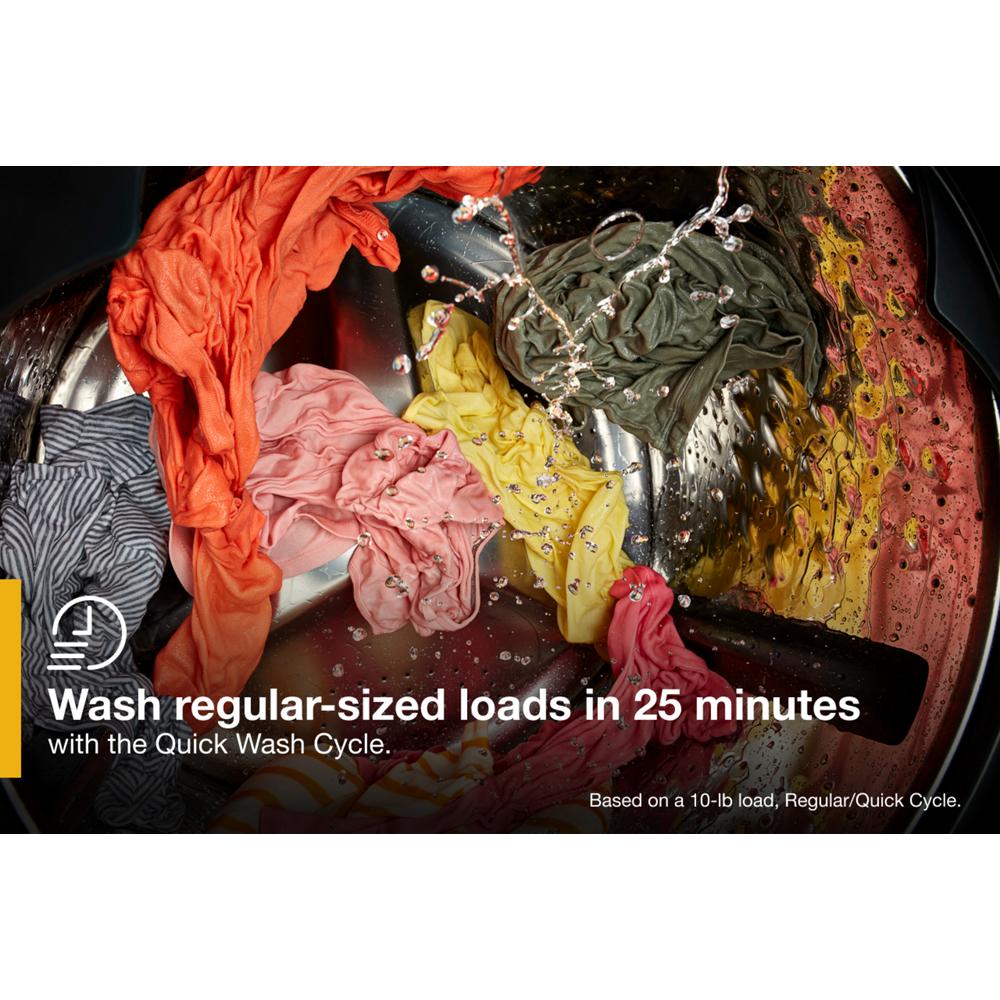 Wash regular-sized loads in 25 minutes
with the Quick Wash Cycle.

Based on a 10-lb load, Regular/Quick Cycle.