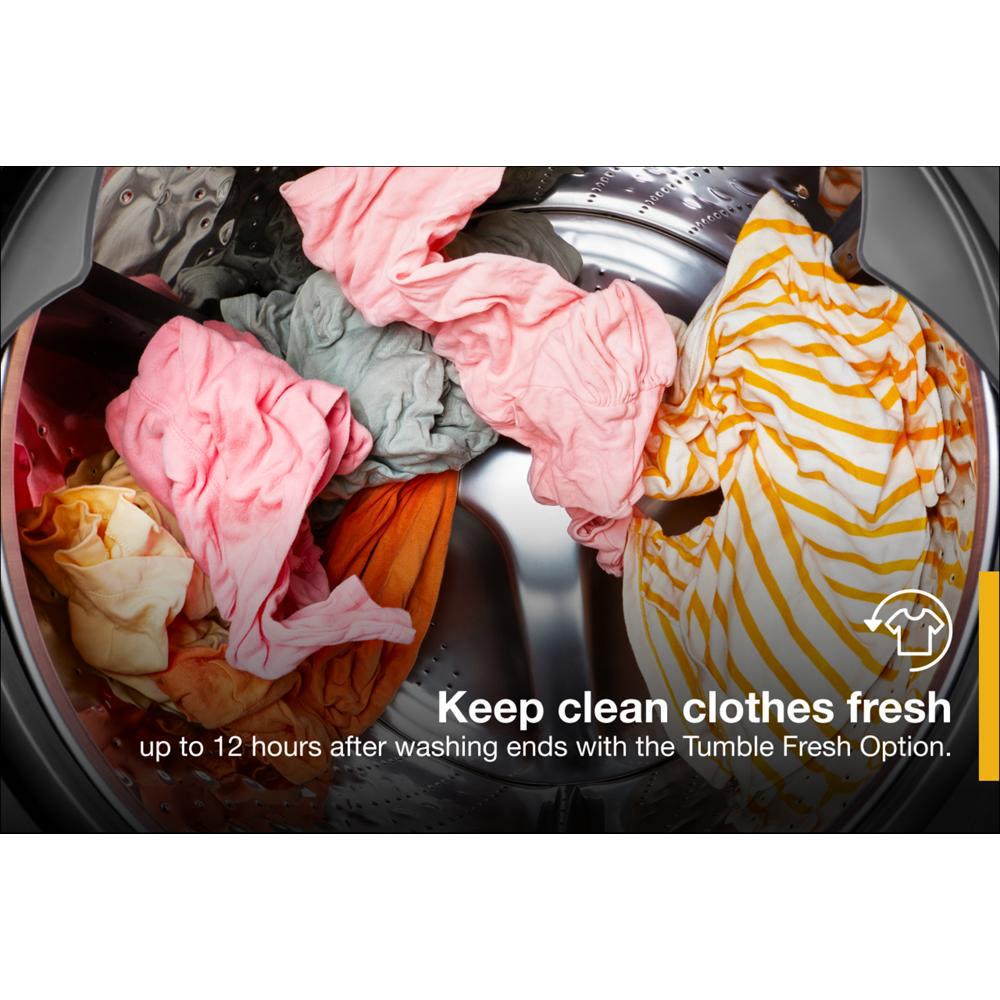 Keep clean clothes fresh
up to 12 hours after washing ends with the Tumble Fresh Option.