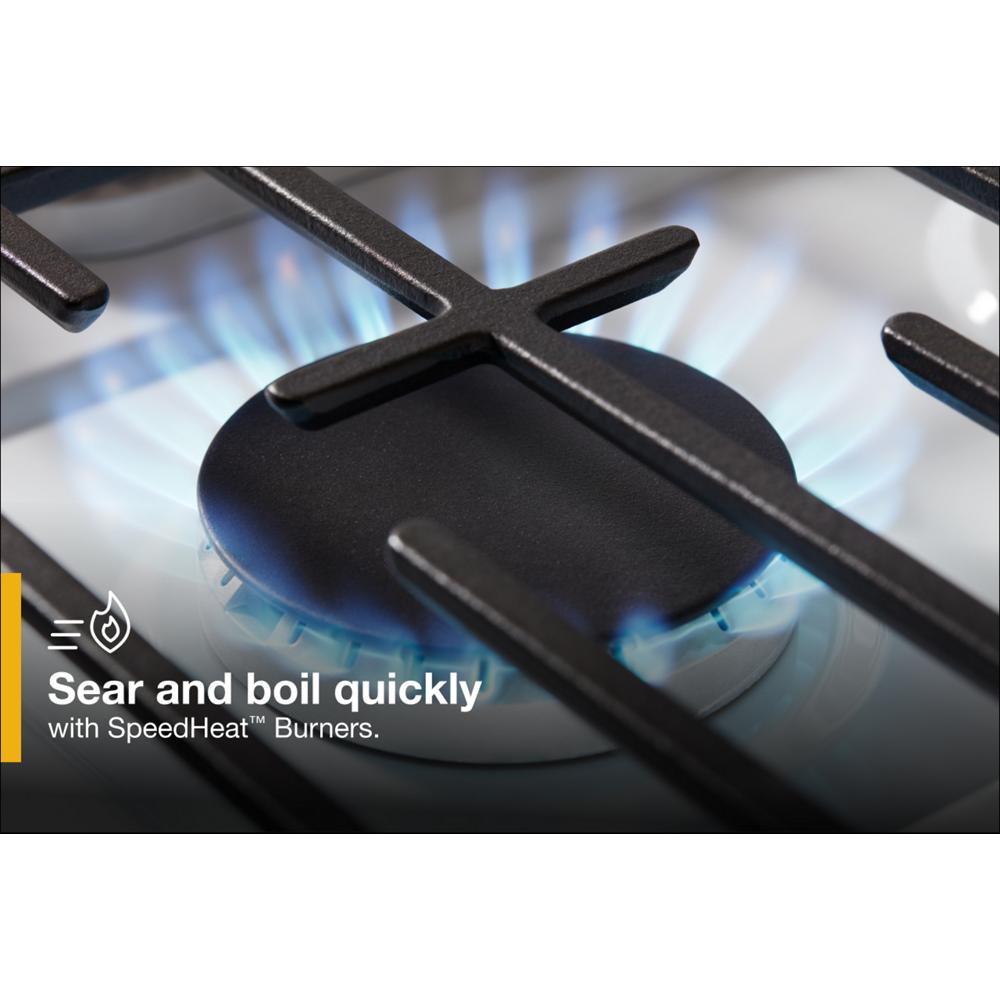 Sear and boil quickly
with SpeedHeat™ Burners.