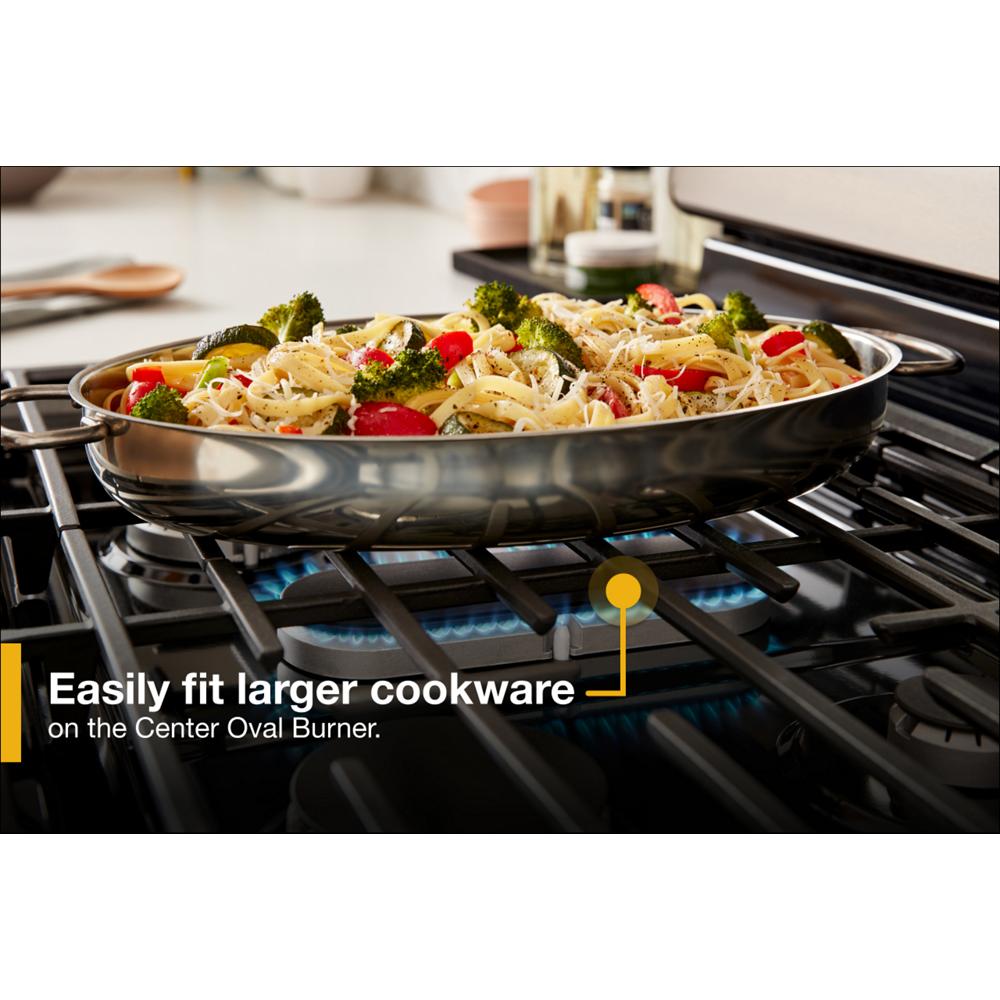 Easily fit larger cookware
on the Center Oval Burner.