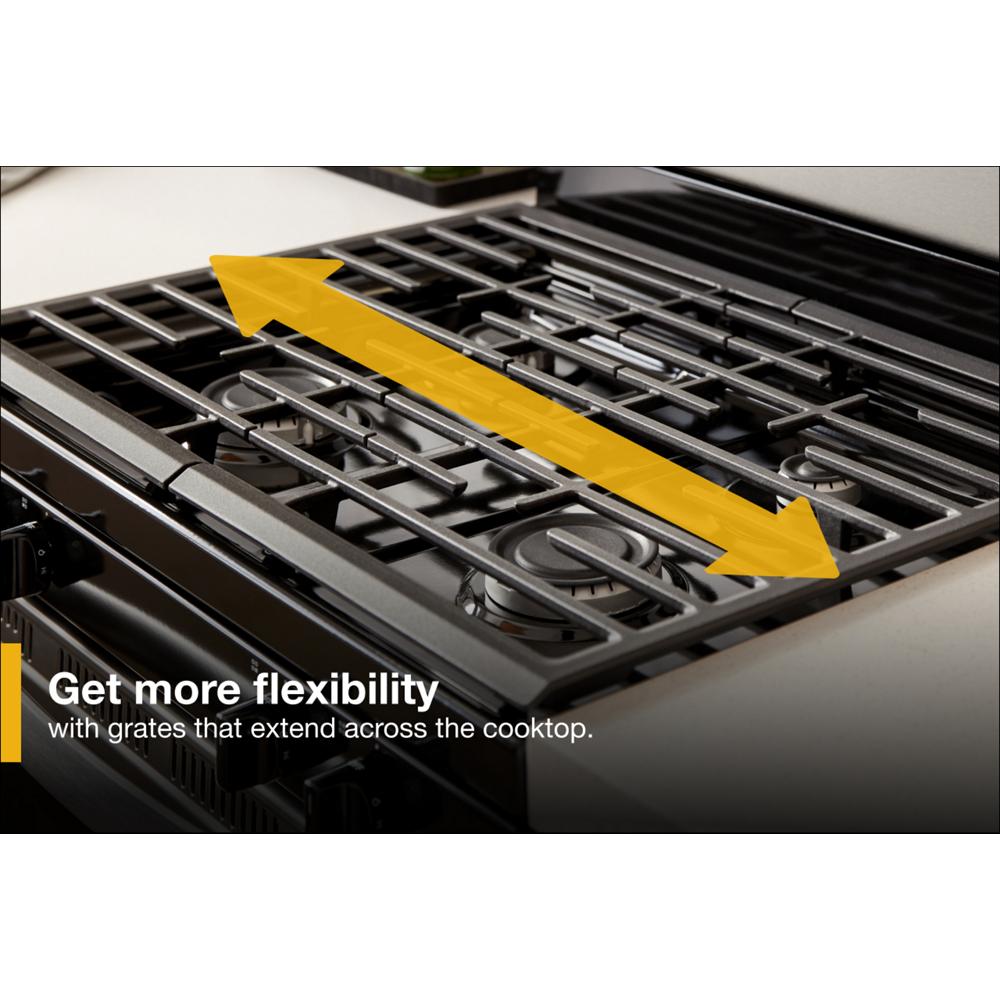 Get more flexibility
with grates that extend across the cooktop.