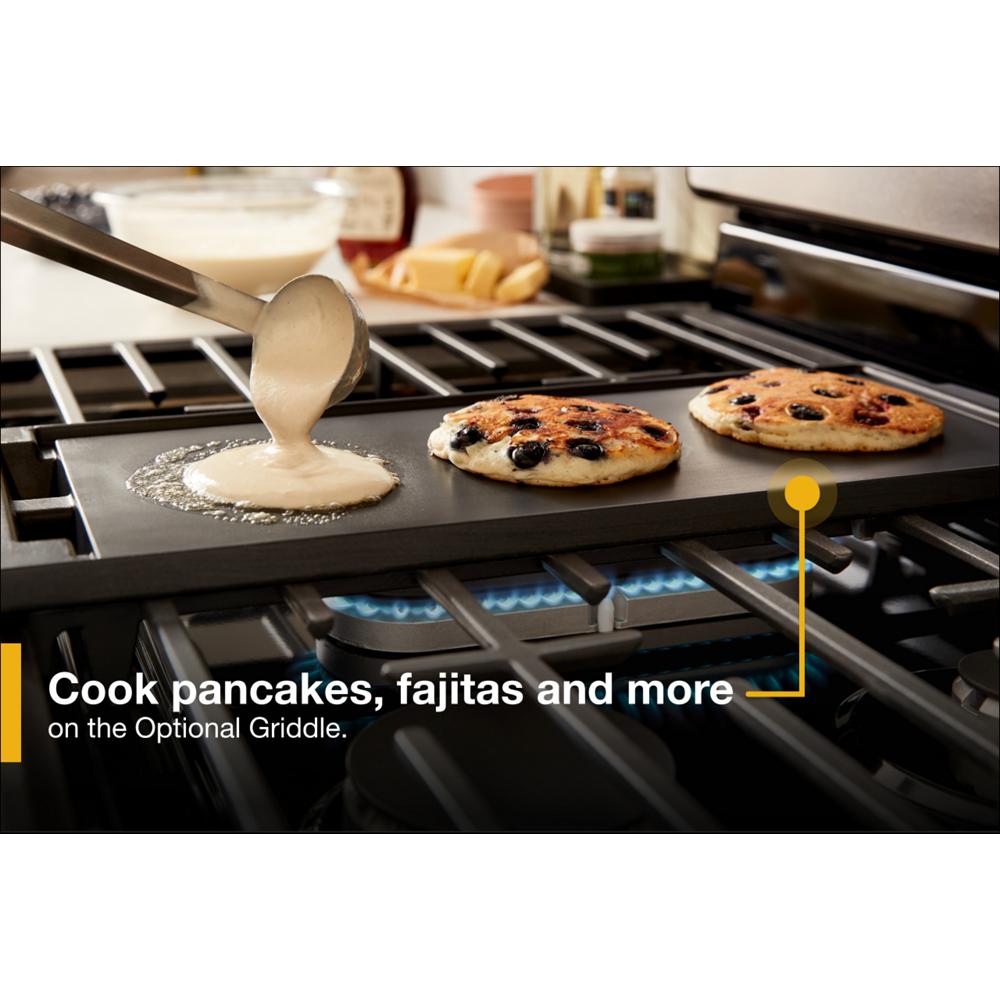 Cook pancakes, fajitas and more
on the Optional Griddle.