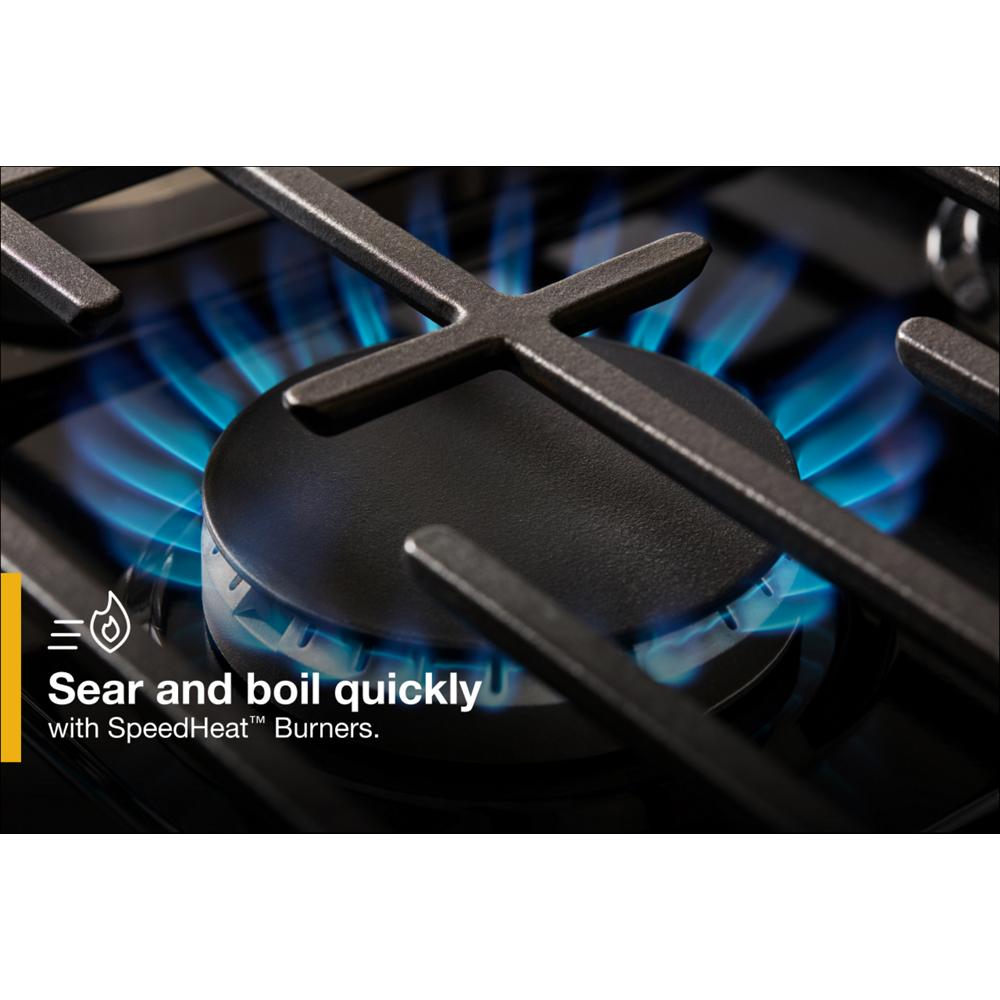 Sear and boil quickly
with SpeedHeat™ Burners.