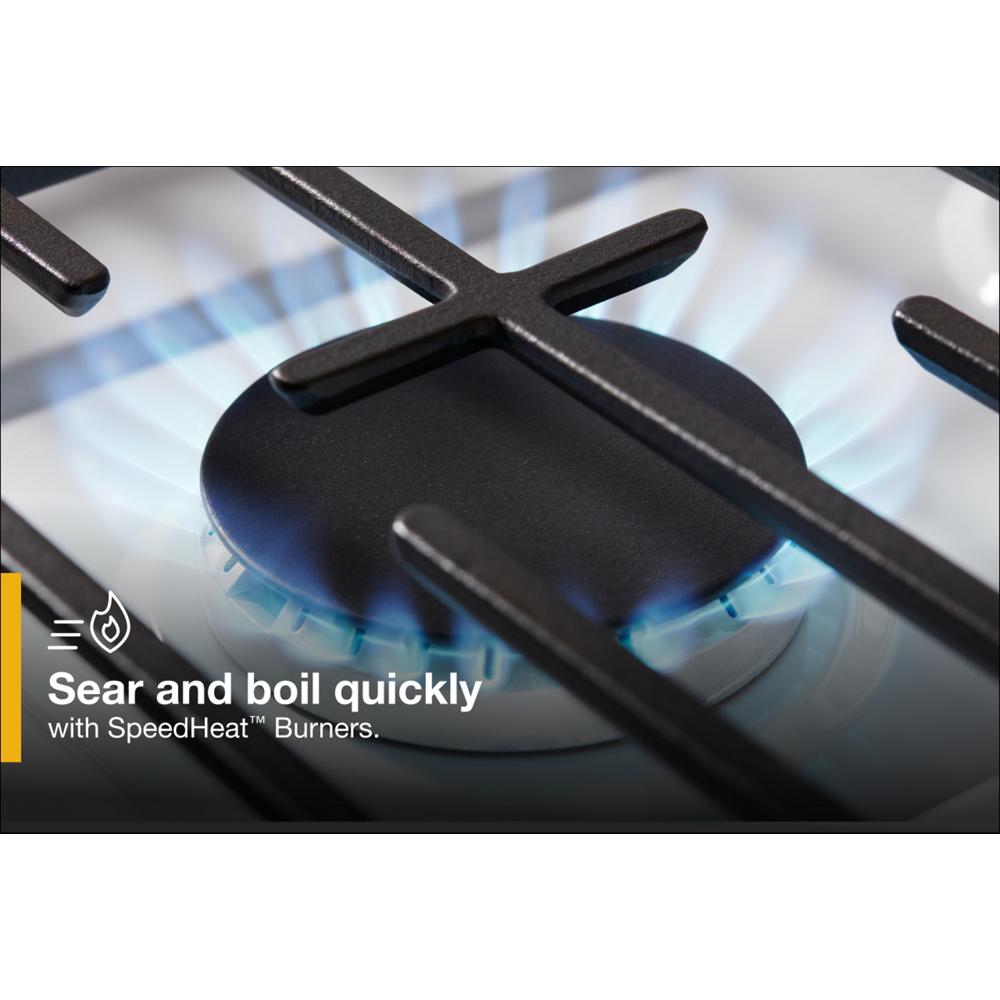 Sear and boil quickly
with SpeedHeat™ Burners.