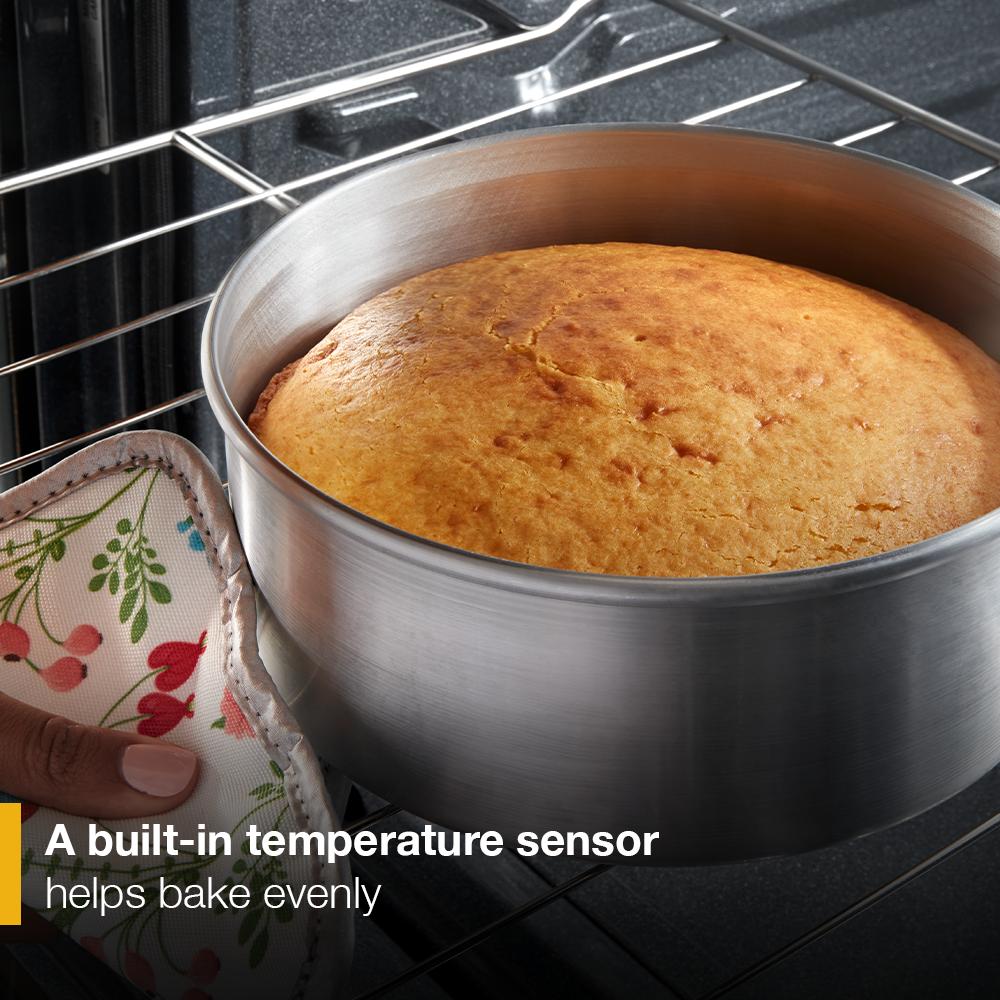 A built-in temperature sensor
helps bake evenly