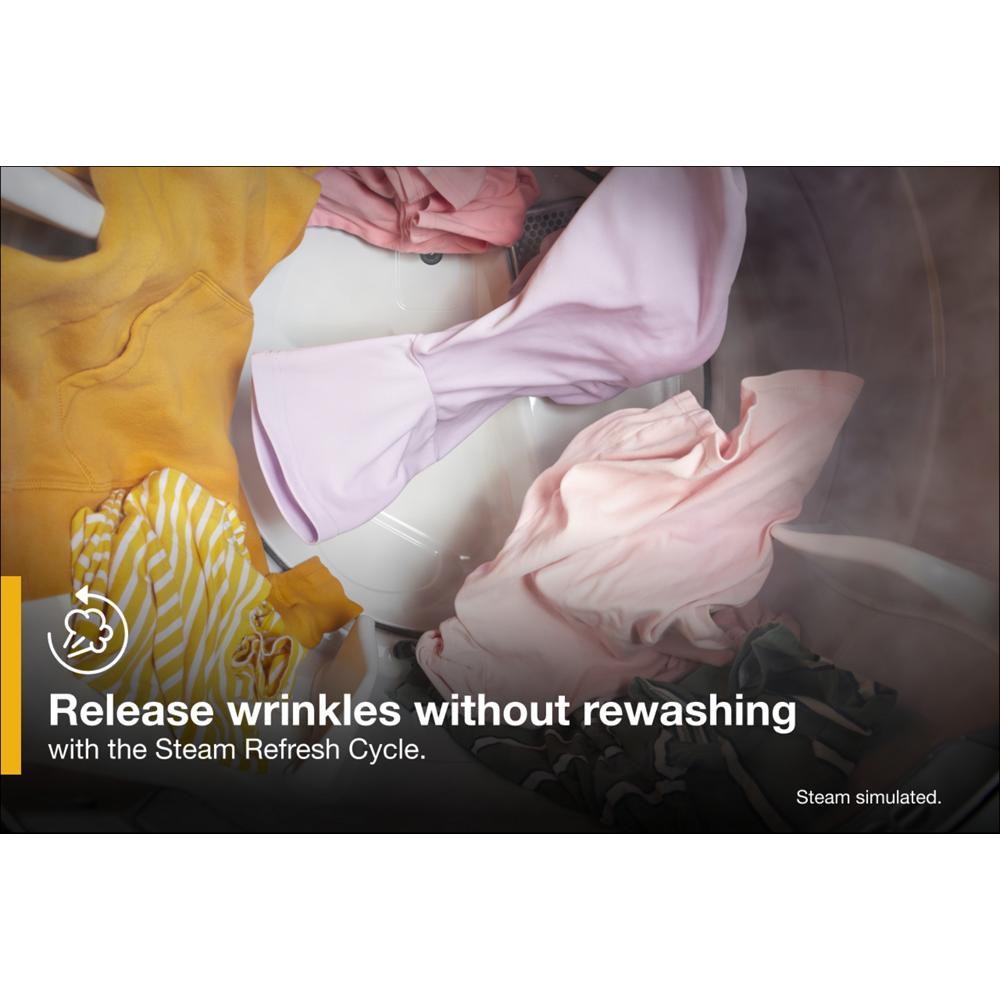 Release wrinkles without rewashing
with the Steam Refresh Cycle.

Steam simulated.