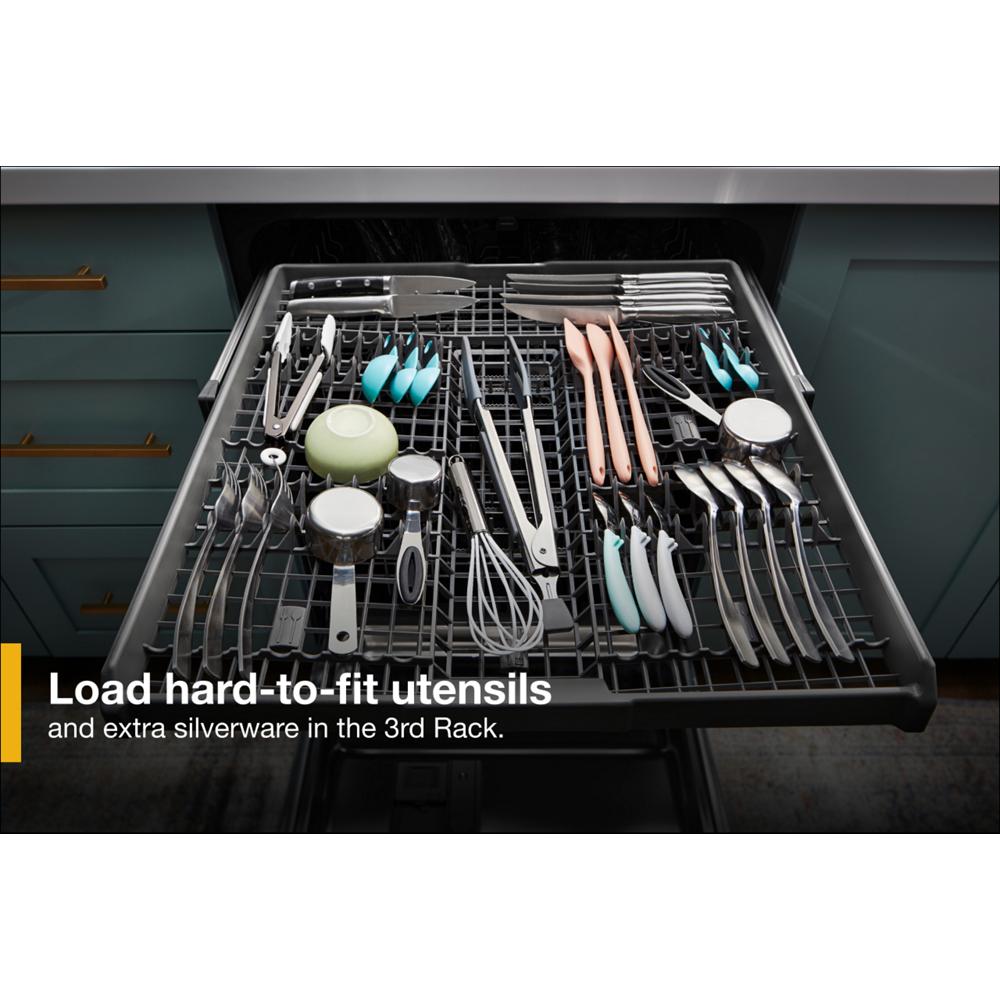 Load hard-to-fit utensils
and extra silverware in the 3rd Rack.