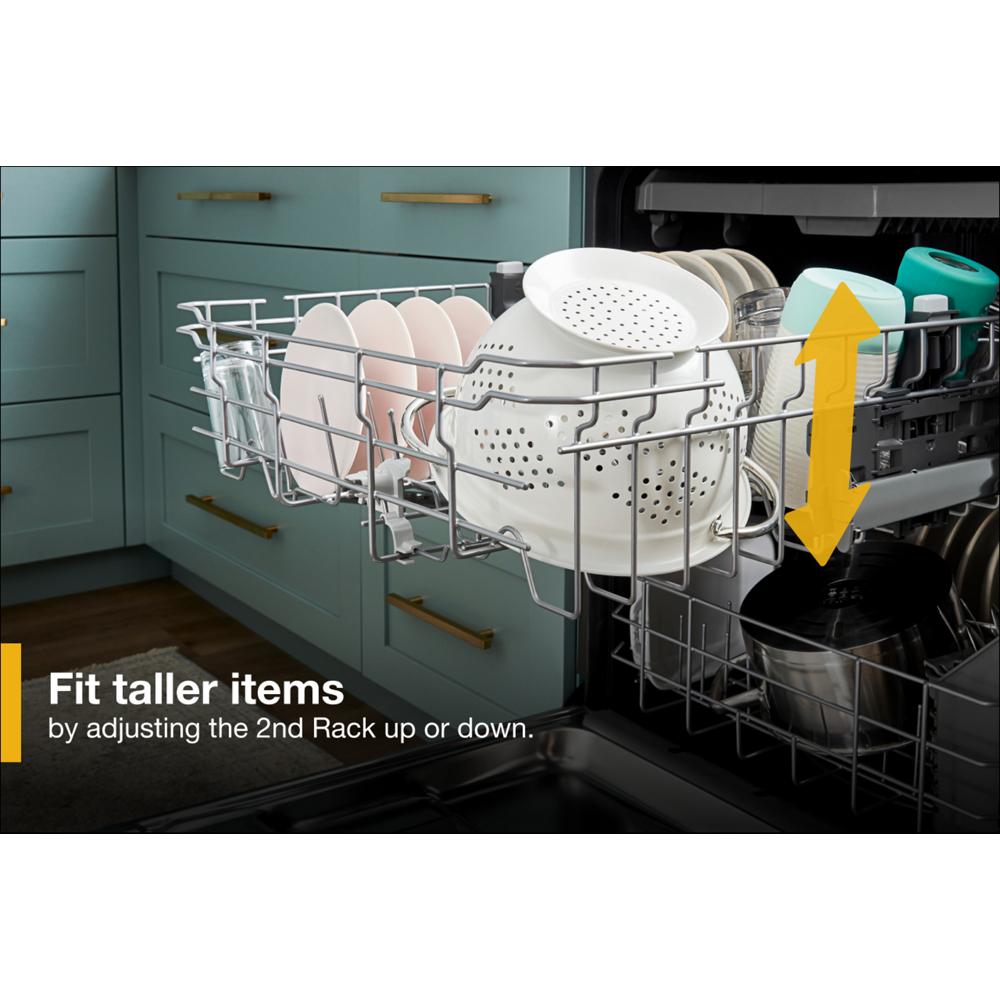 Fit taller items
by adjusting the 2nd Rack up or down.