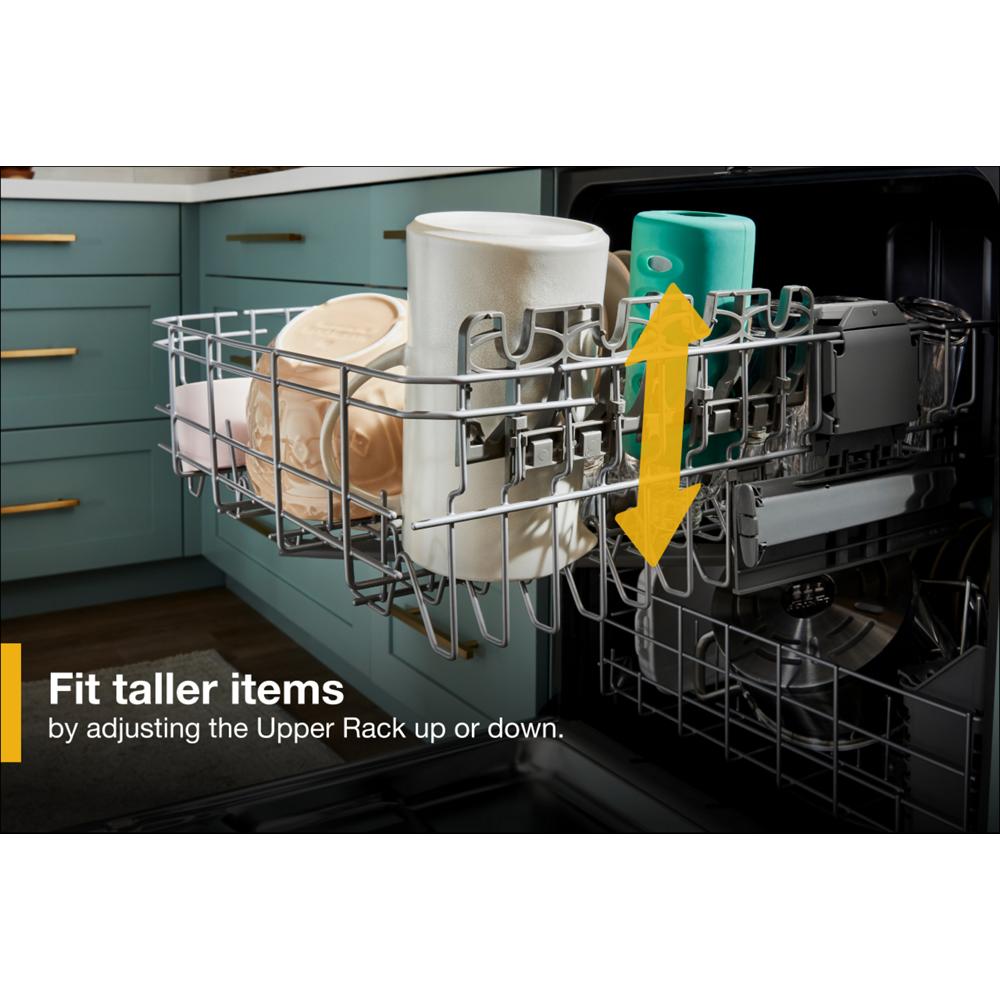 Fit taller items
by adjusting the Upper Rack up or down.