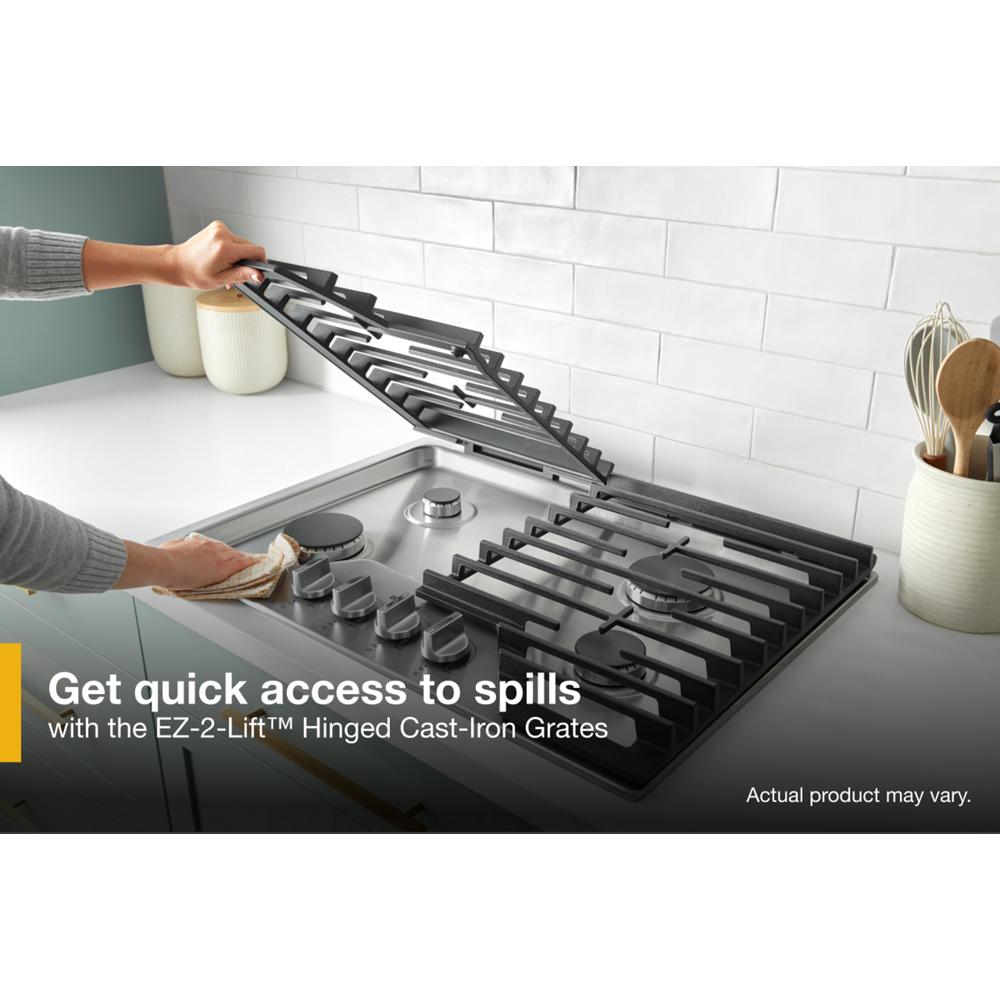 Get quick access to spills
with the EZ-2-Lift™ Hinged Cast-Iron Grates

Actual product may vary.