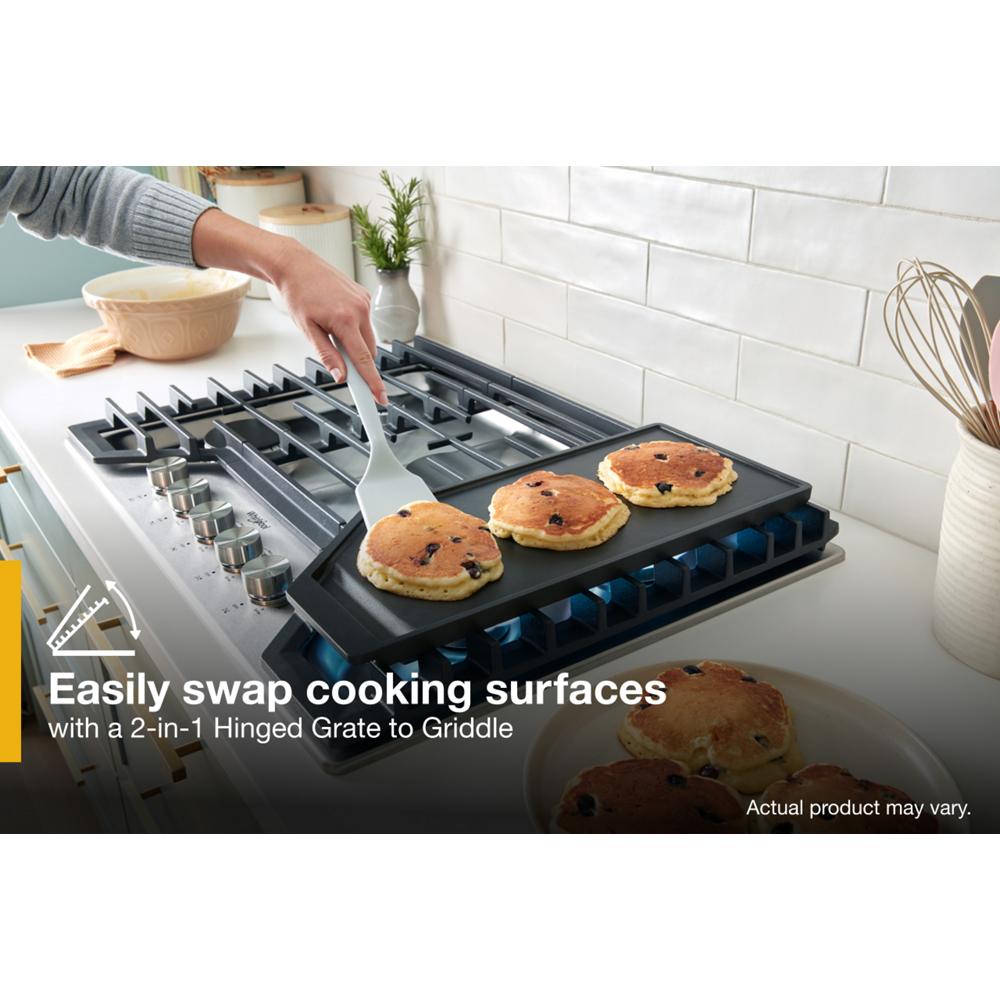 Easily swap cooking surfaces
with a 2-in-1 Hinged Grate to Griddle

Actual product may vary.