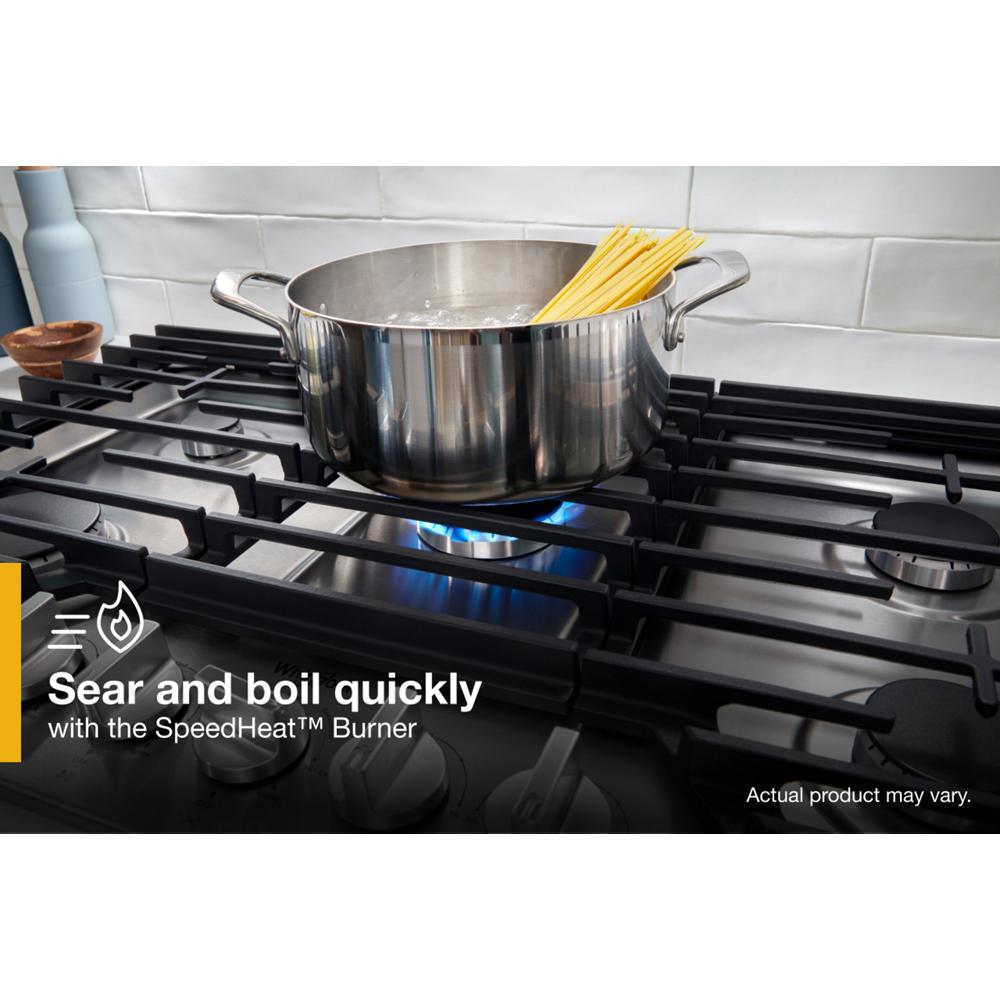 Sear and boil quickly
with the SpeedHeat™ Burner

Actual product may vary.