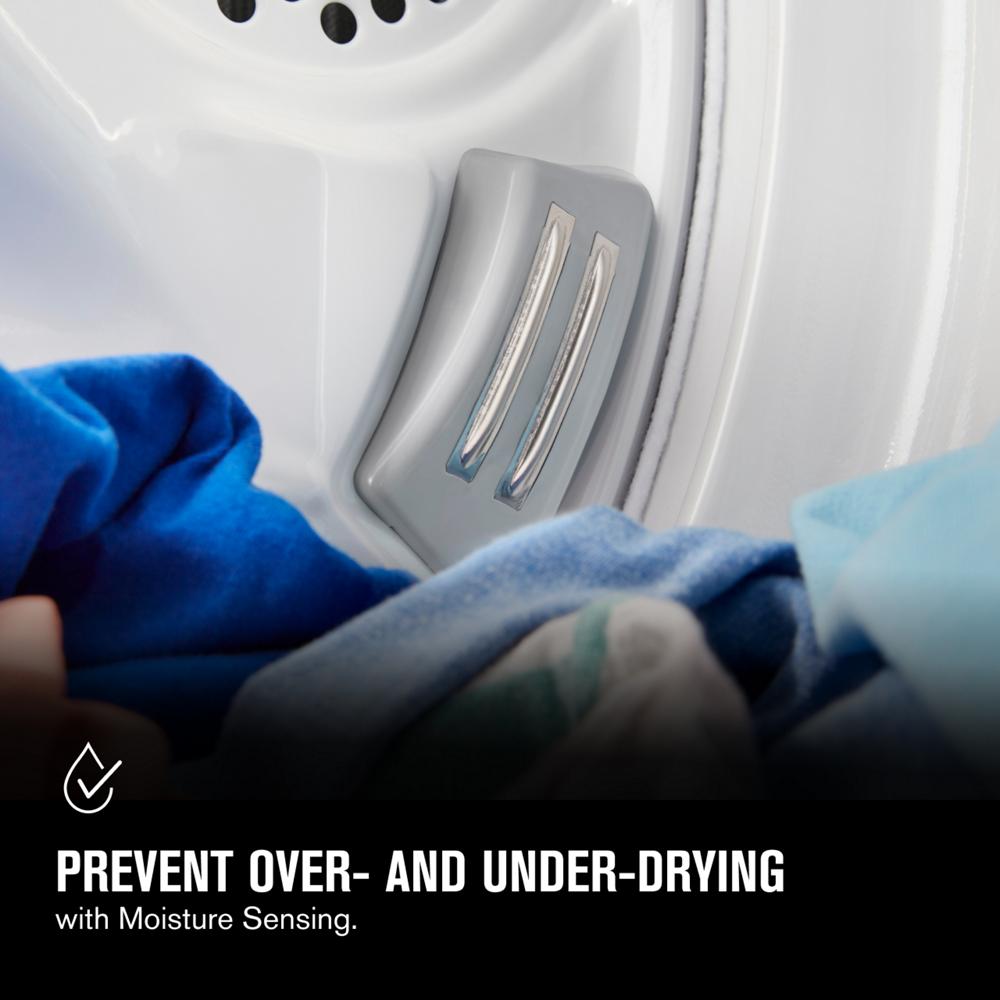 PREVENT OVER- AND UNDER-DRYING
with Moisture Sensing.