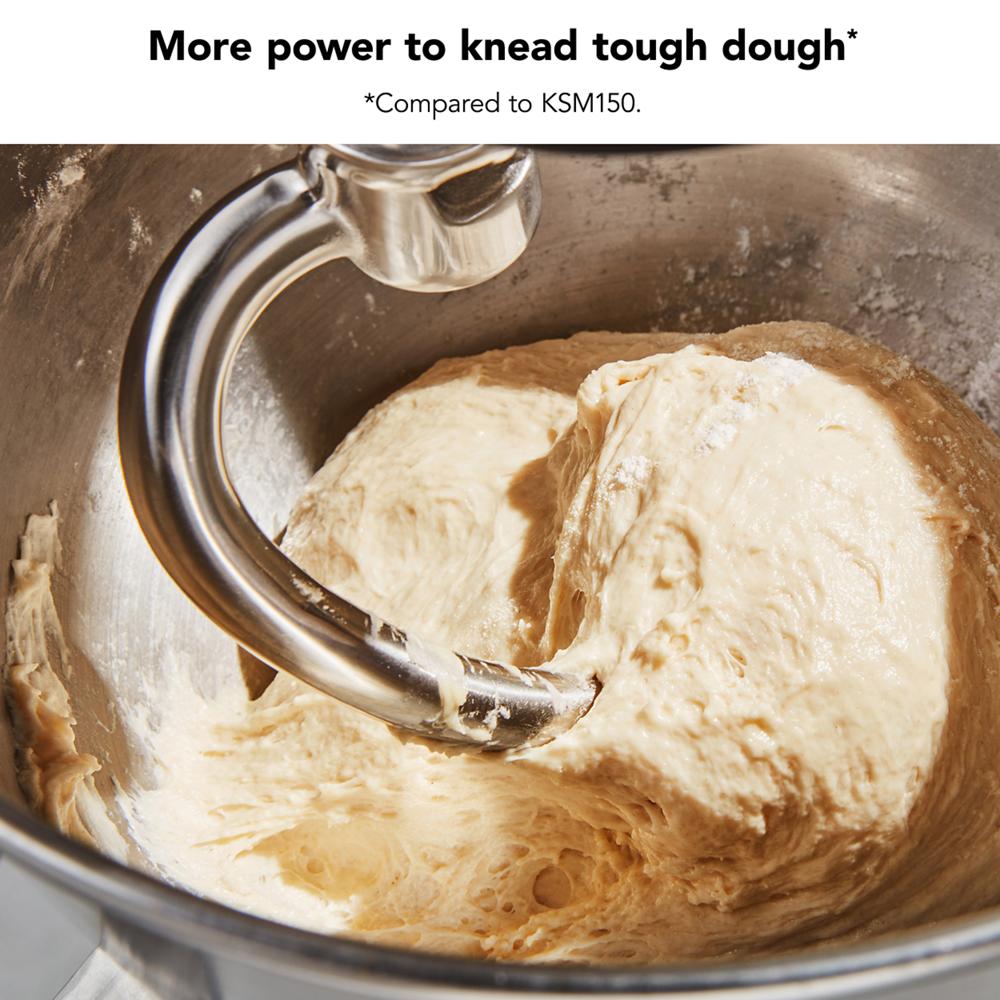 More power to knead tough dough*

*Compared to KSM150.