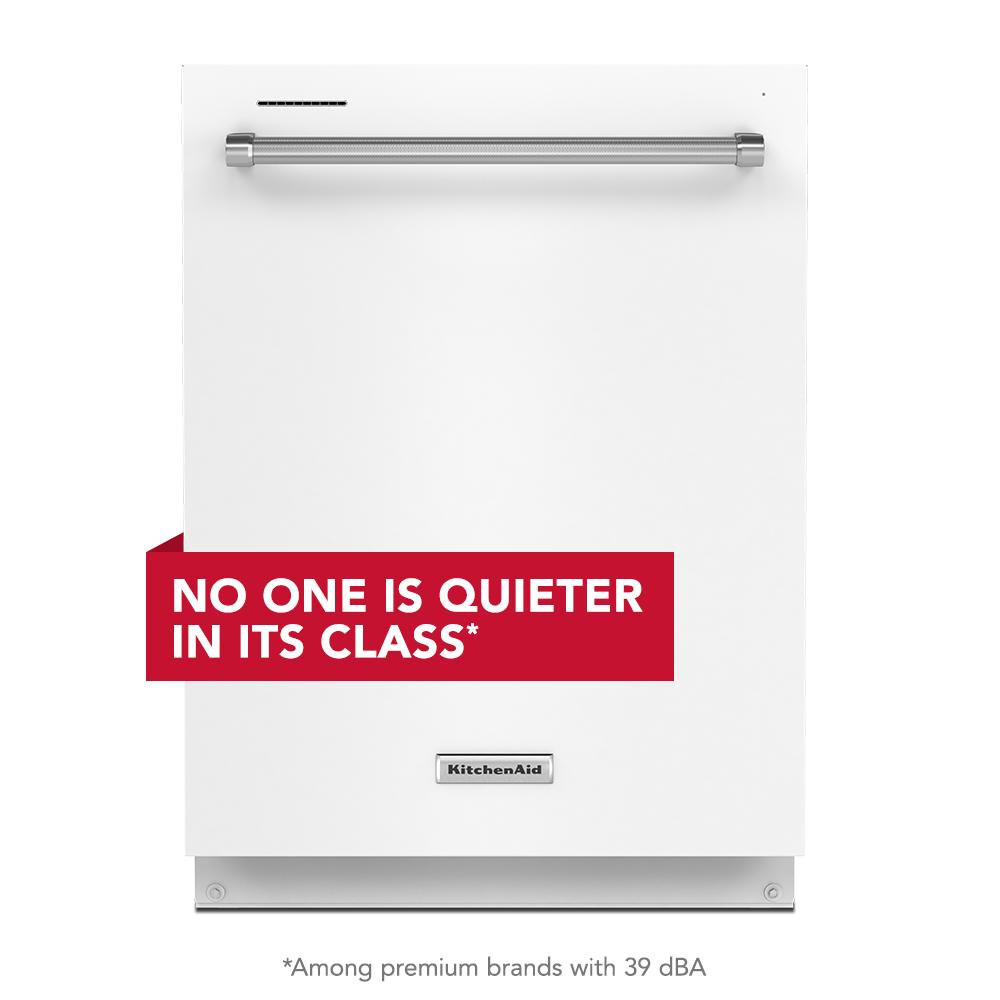 NO ONE IS QUIETER IN ITS CLASS*

KitchenAid

*Among premium brands with 39 dBA