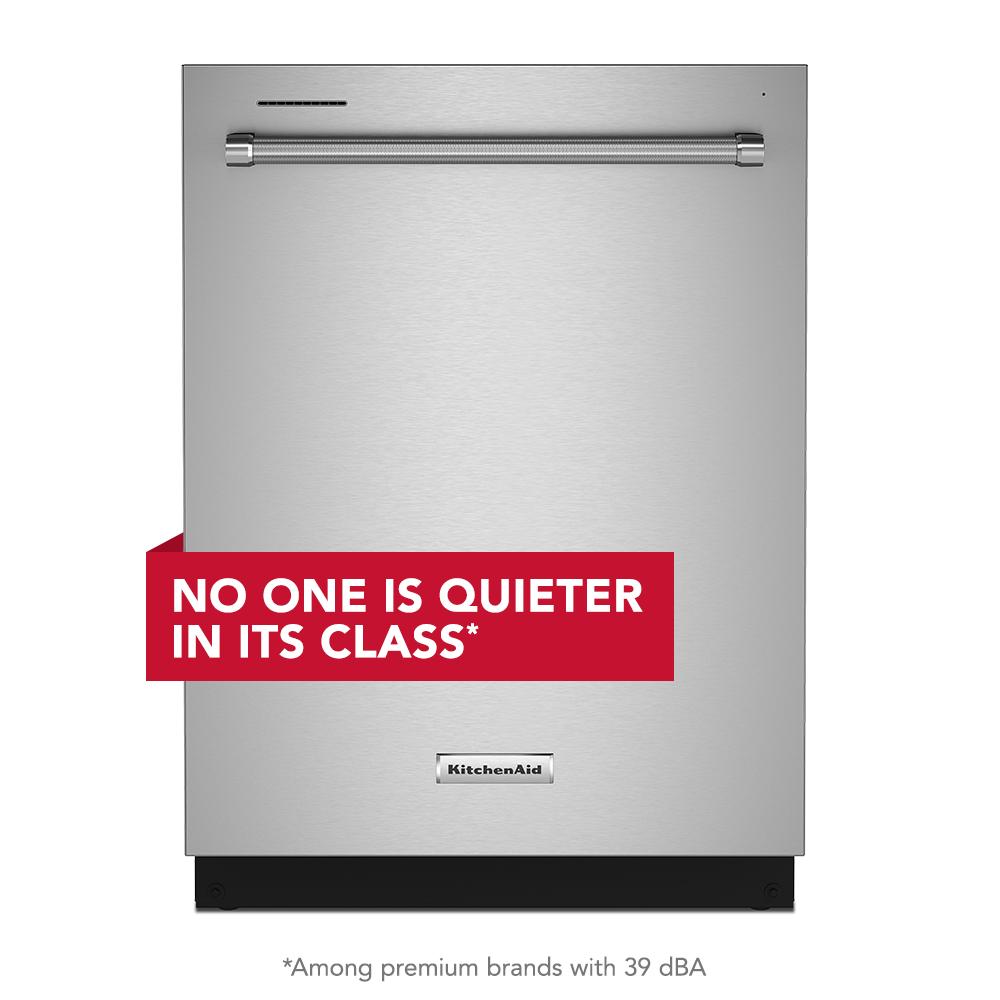 NO ONE IS QUIETER IN ITS CLASS*

KitchenAid

*Among premium brands with 39 dBA