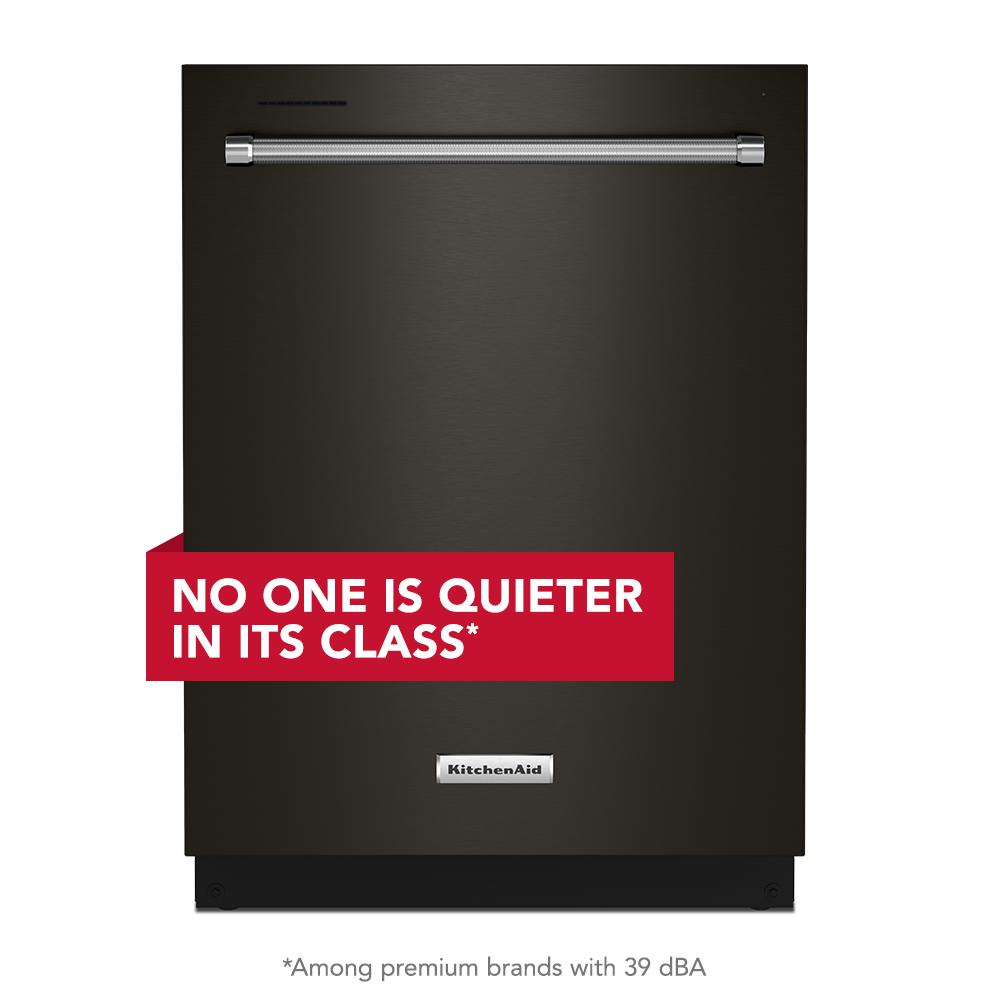 NO ONE IS QUIETER IN ITS CLASS*

KitchenAid

*Among premium brands with 39 dBA