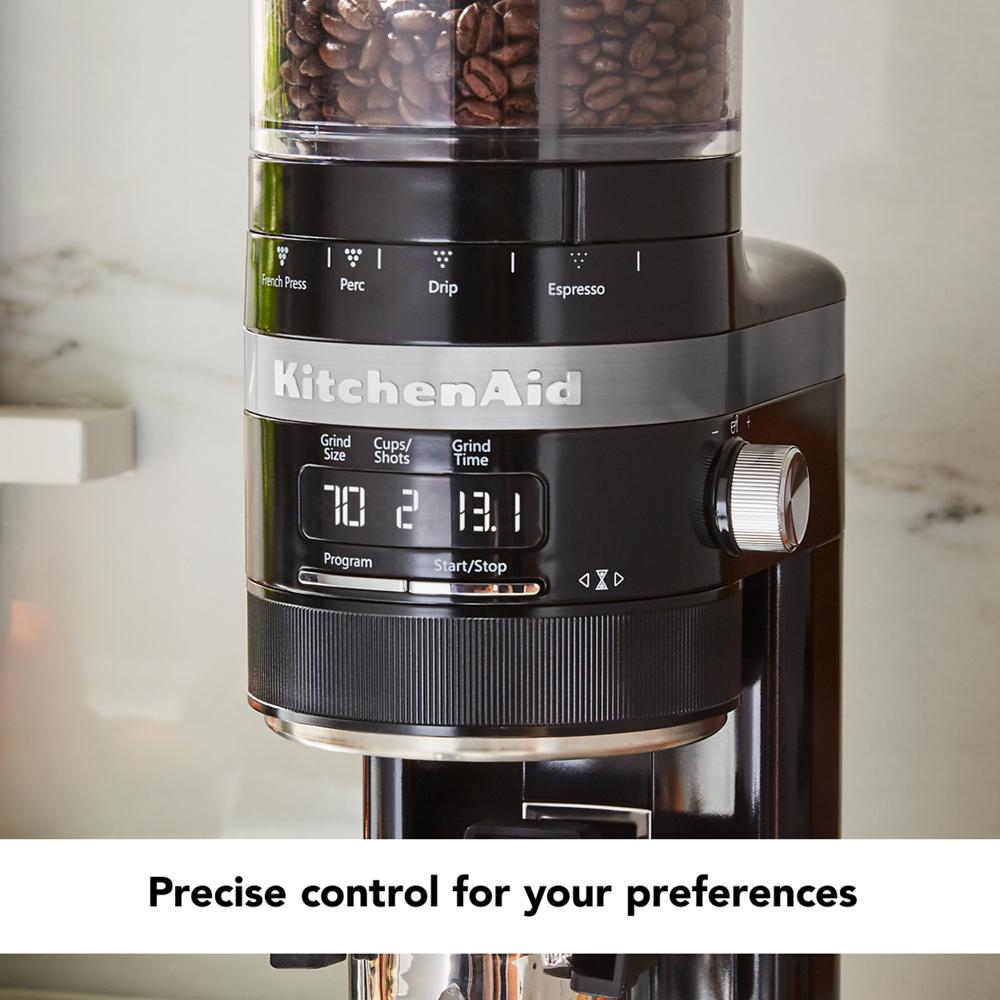 French Press Perc Drip Espresso

KitchenAid

Grind Size Cups/ Shots Grind Time

70 2 13.1

Program Start/Stop

Precise control for your preferences