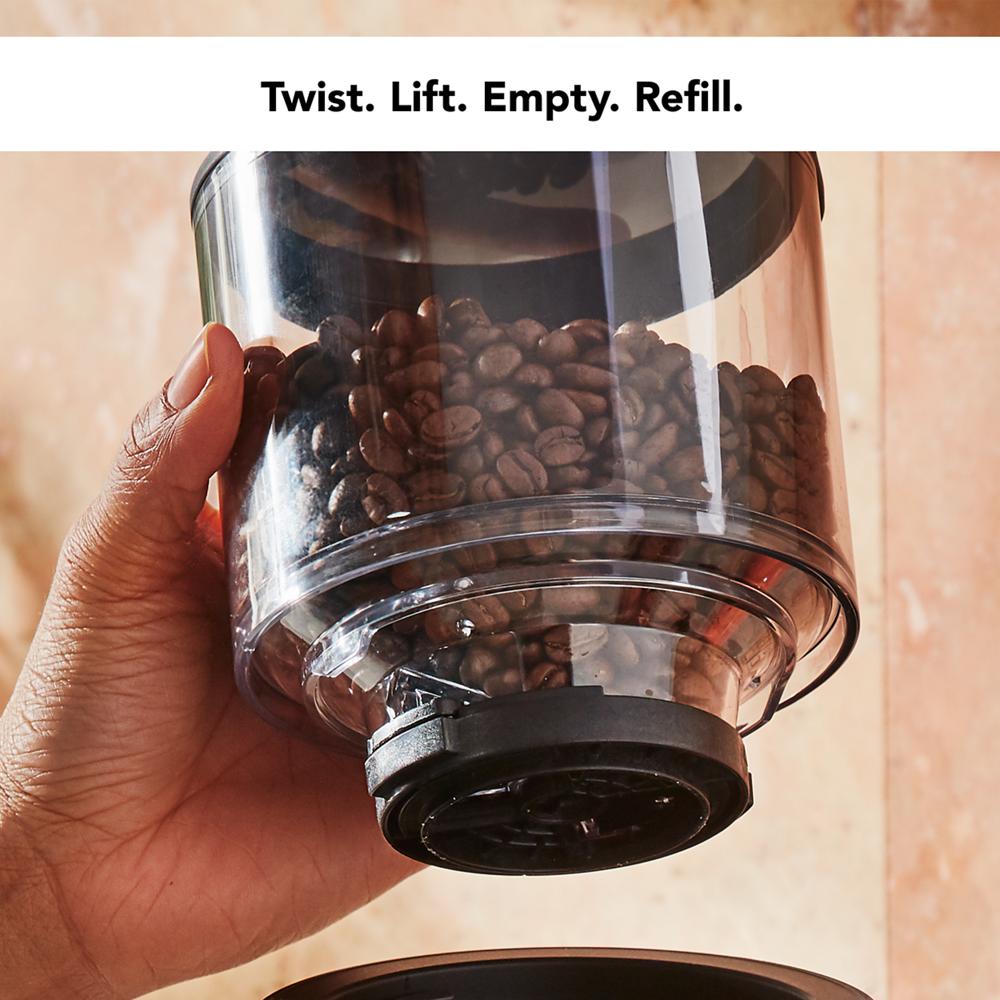 Twist. Lift. Empty. Refill.