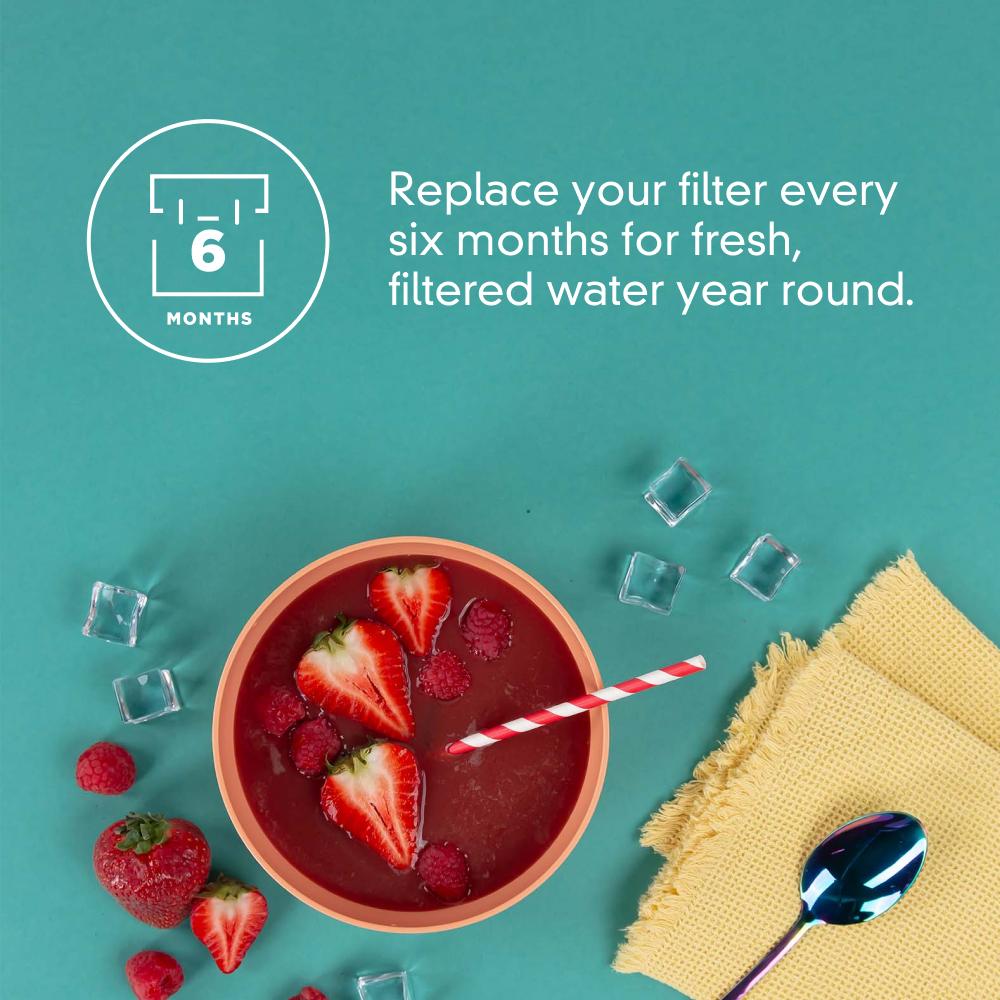 6
MONTHS

Replace your filter every six months for fresh, filtered water year round.