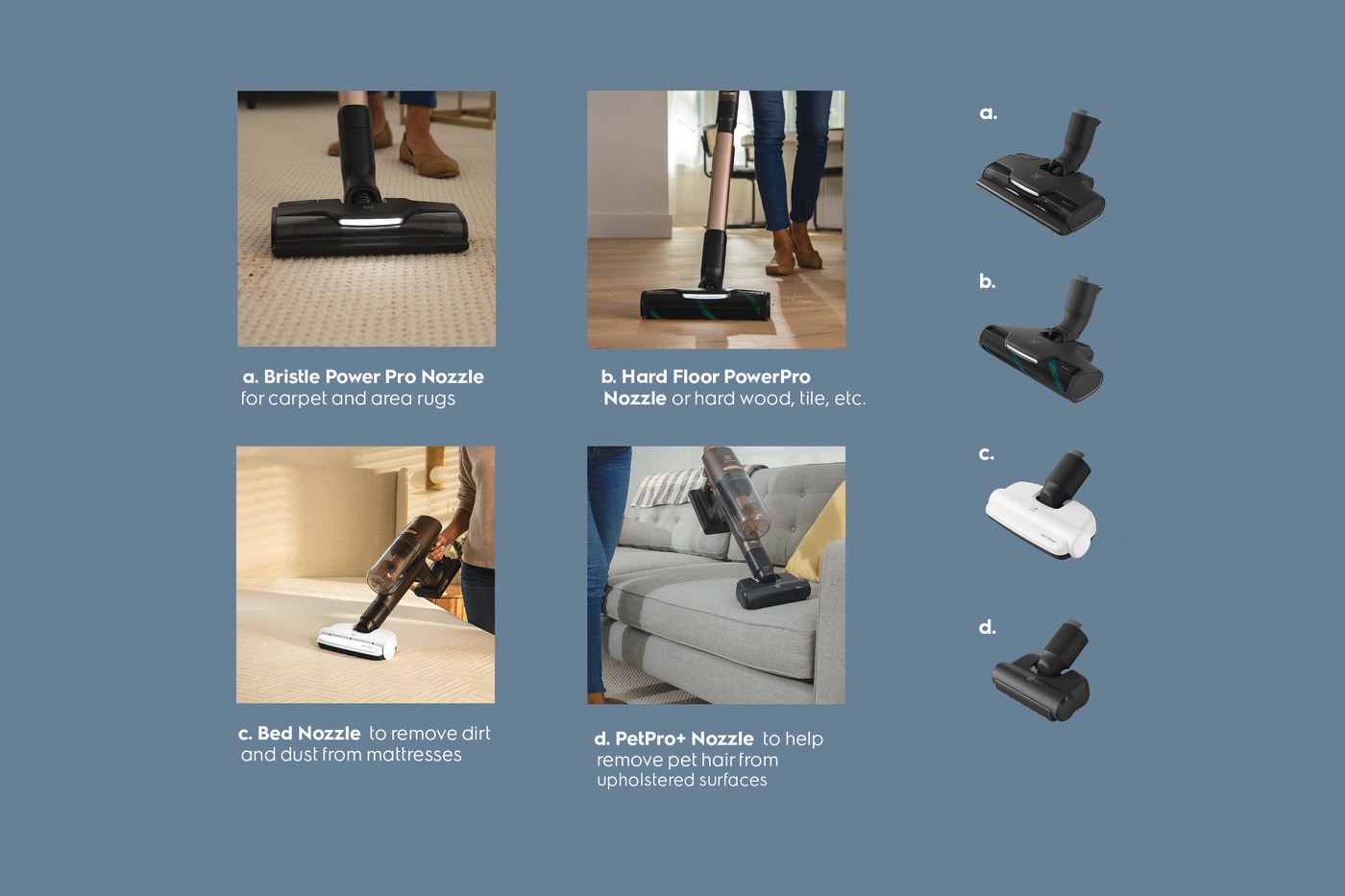 a. Bristle Power Pro Nozzle for carpet and area rugs

b. Hard Floor PowerPro Nozzle or hard wood, tile, etc.

c. Bed Nozzle to remove dirt and dust from mattresses

d. PetPro+ Nozzle to help remove pet hair from upholstered surfaces

a.

b.

c.

d.