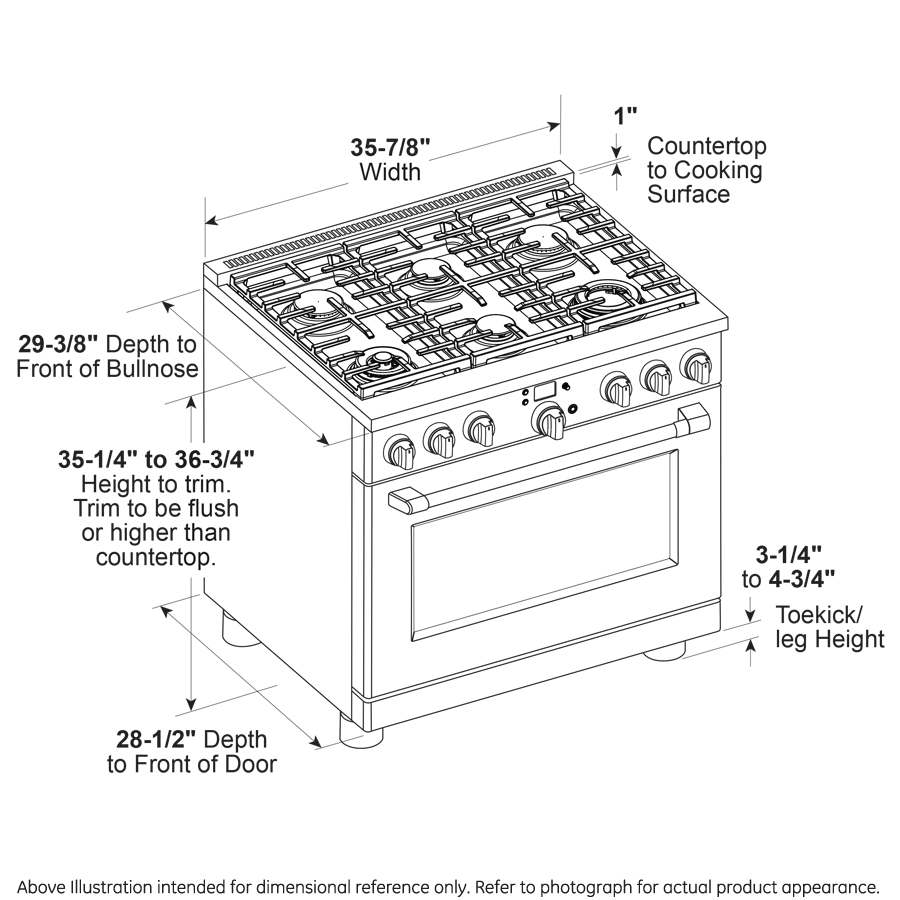 35-7/8"
Width

1"
Countertop to Cooking Surface

29-3/8" Depth to Front of Bullnose

35-1/4" to 36-3/4"
Height to trim. Trim to be flush or higher than countertop.

3-1/4" to 4-3/4"
Toekick/ leg Height

28-1/2" Depth to Front of Door

Above Illustration intended for dimensional reference only. Refer to photograph for actual product appearance.