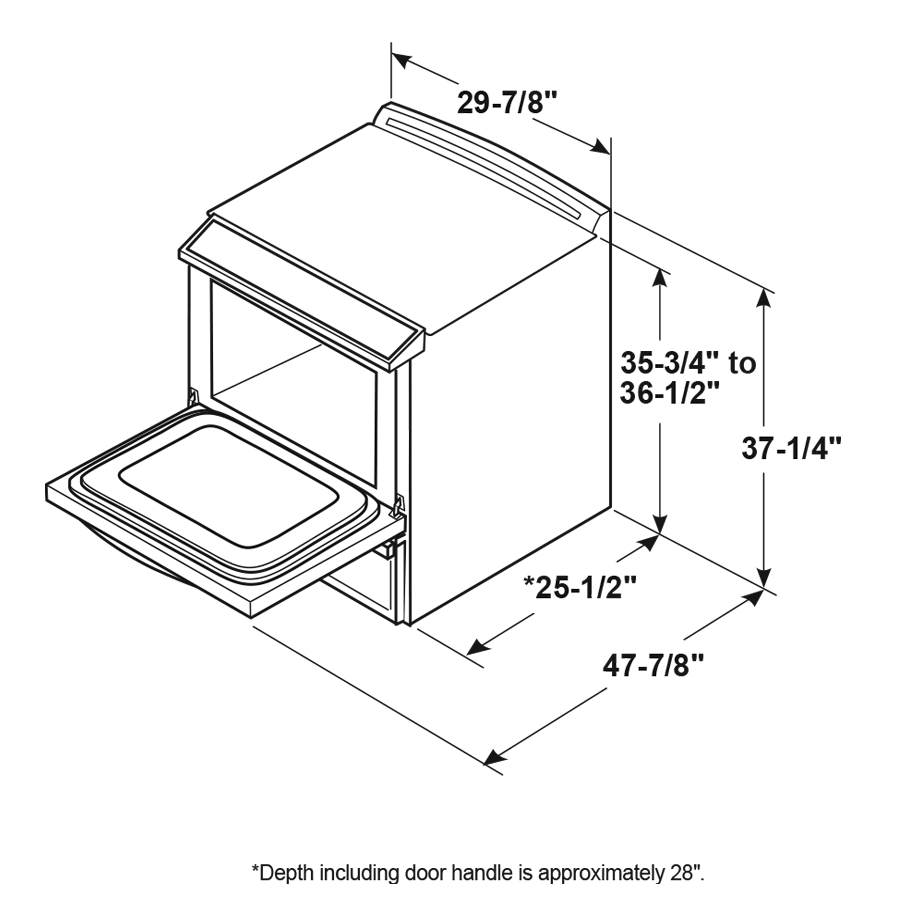 29-7/8"

35-3/4" to 36-1/2"

37-1/4"

*25-1/2"

47-7/8"

*Depth including door handle is approximately 28".