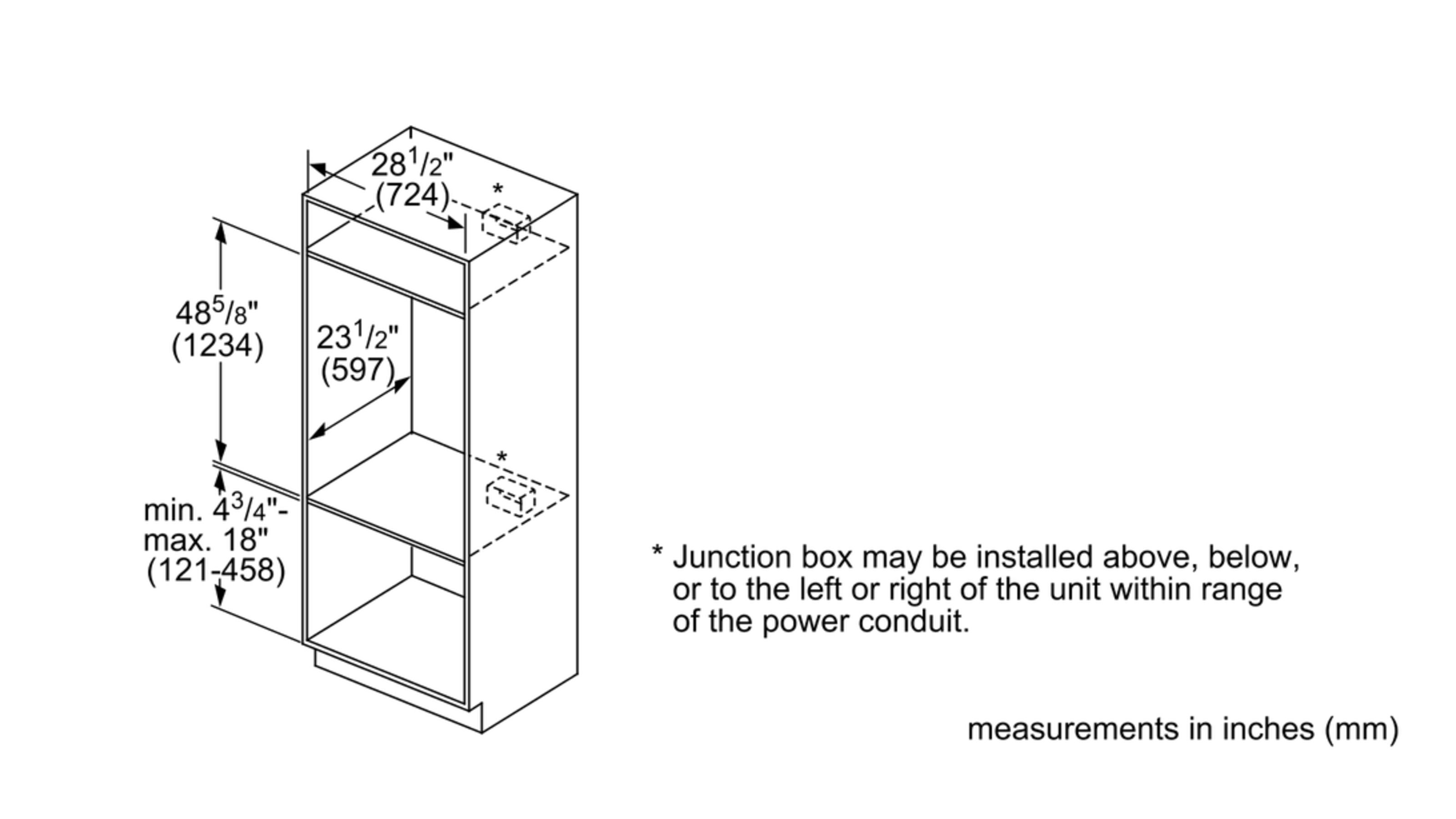 $28^1/_2$"
(724)

*

$48^5/_8$"
(1234)

$23^1/_2$"
(597)

*

min. $4^3/_4$"-
max. 18"
(121-458)

* Junction box may be installed above, below, or to the left or right of the unit within range of the power conduit.

measurements in inches (mm)