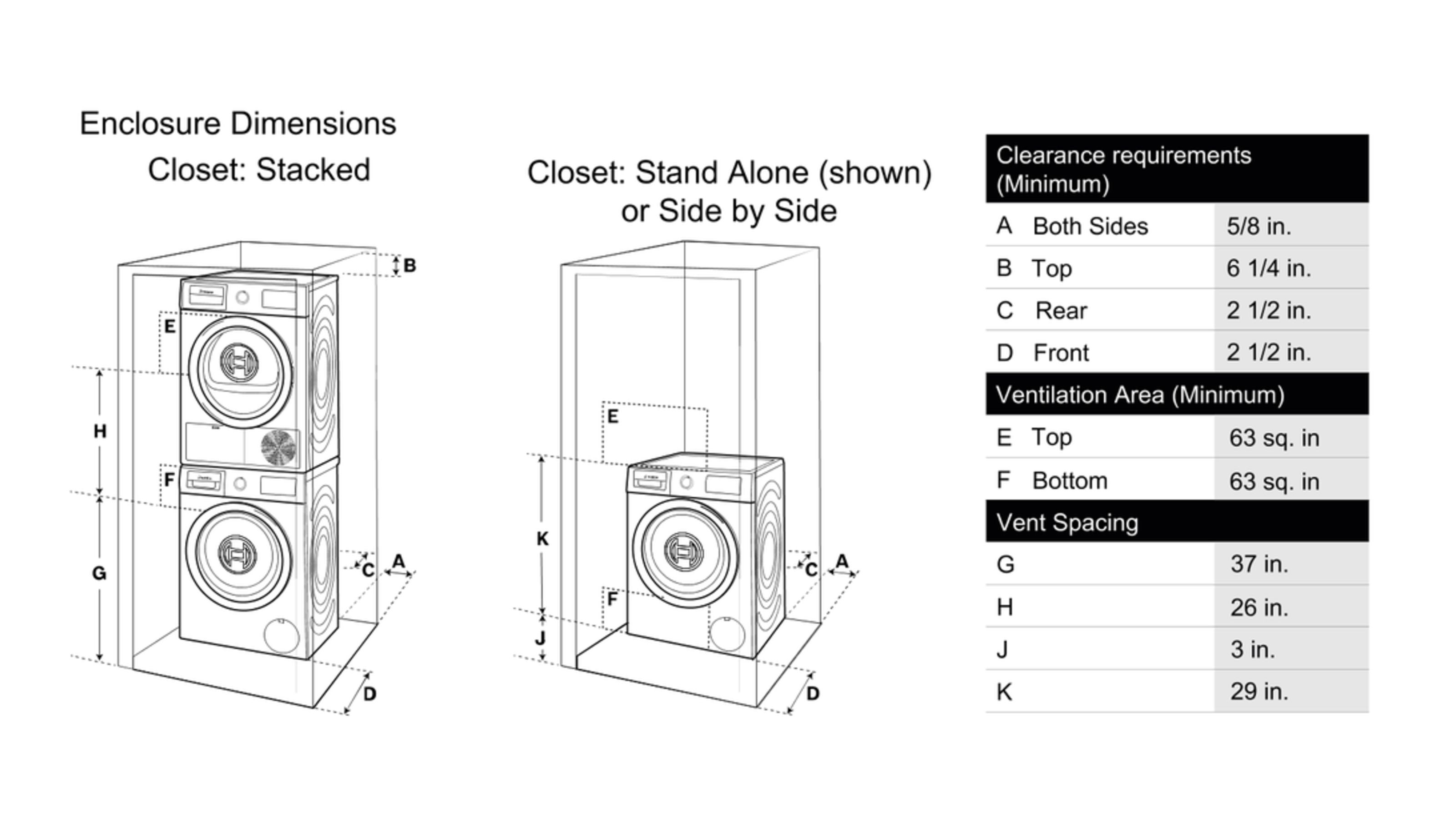 Enclosure Dimensions
Closet: Stacked

B
E
H
F
G
C
A
D

Closet: Stand Alone (shown) or Side by Side

E
K
F
J
C
A
D

| Clearance requirements (Minimum) | |
|---|---|
| A Both Sides | 5/8 in. |
| B Top | 6 1/4 in. |
| C Rear | 2 1/2 in. |
| D Front | 2 1/2 in. |
| Ventilation Area (Minimum) | |
| E Top | 63 sq. in |
| F Bottom | 63 sq. in |
| Vent Spacing | |
| G | 37 in. |
| H | 26 in. |
| J | 3 in. |
| K | 29 in. |