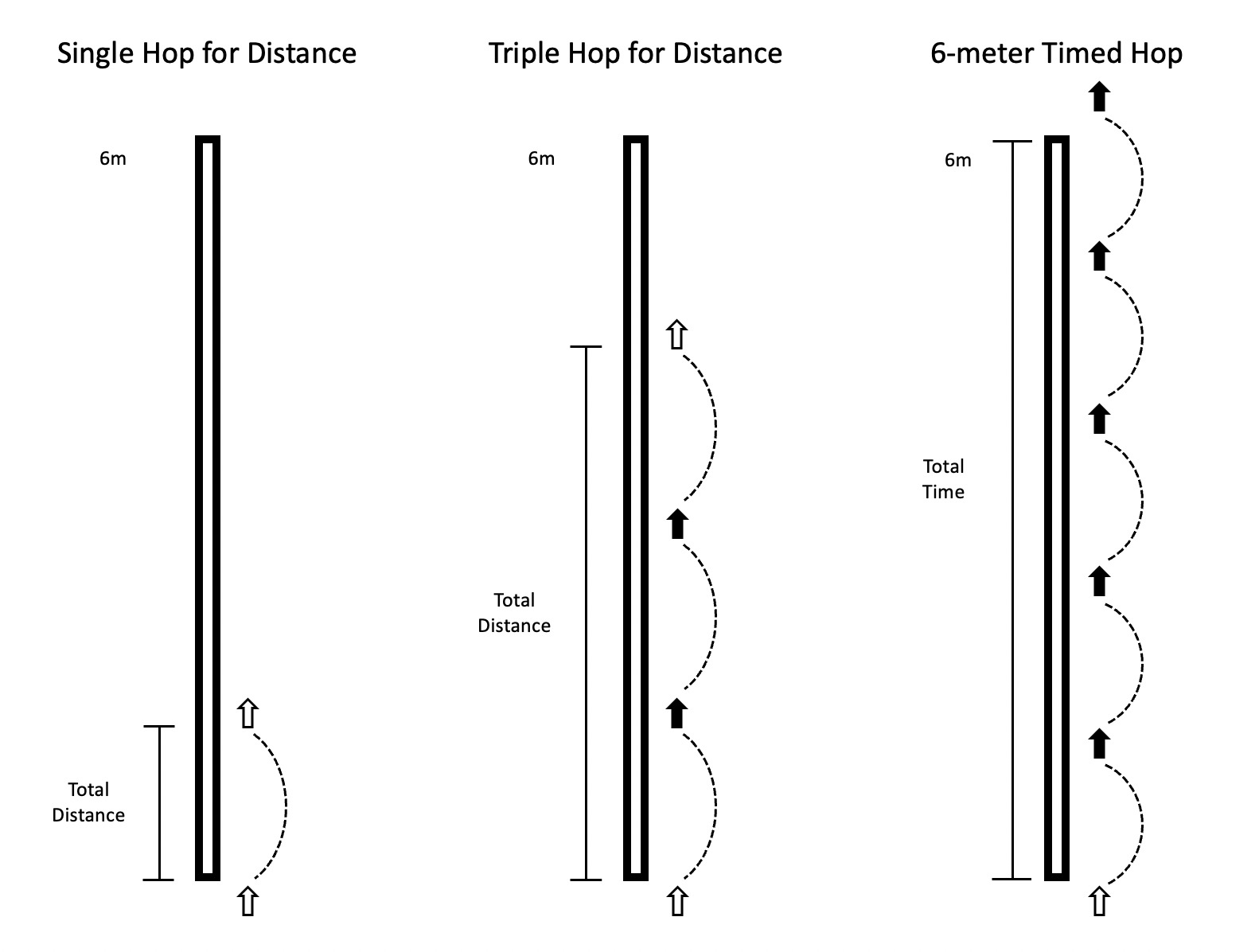 Single Hop for Distance

6m

Total Distance

Triple Hop for Distance

6m

Total Distance

6-meter Timed Hop

6m

Total Time