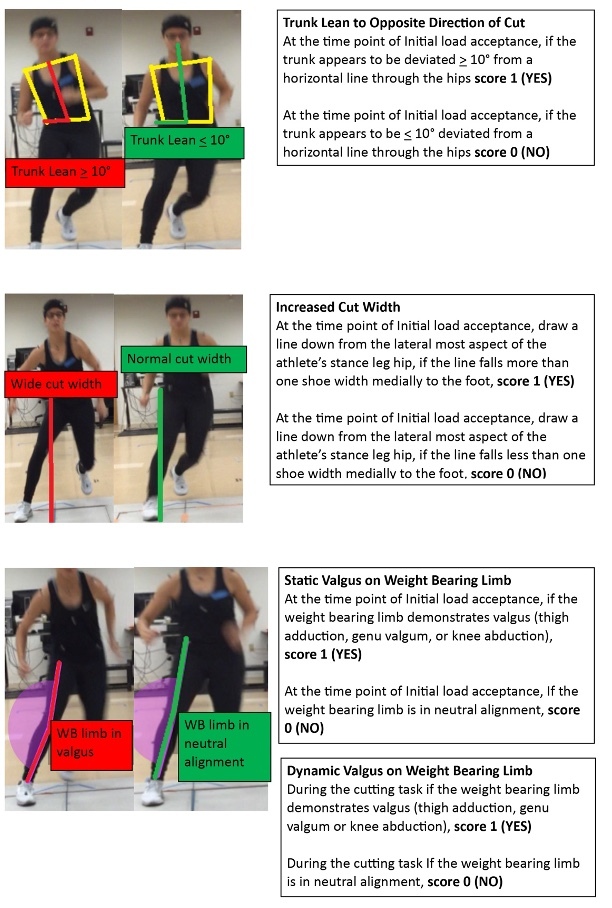 Trunk Lean $\geq$ 10°

Trunk Lean $\leq$ 10°

Trunk Lean to Opposite Direction of Cut
At the time point of Initial load acceptance, if the trunk appears to be deviated $\geq$ 10° from a horizontal line through the hips score 1 (YES)

At the time point of Initial load acceptance, if the trunk appears to be $\leq$ 10° deviated from a horizontal line through the hips score 0 (NO)

Wide cut width

Normal cut width

Increased Cut Width
At the time point of Initial load acceptance, draw a line down from the lateral most aspect of the athlete's stance leg hip, if the line falls more than one shoe width medially to the foot, score 1 (YES)

At the time point of Initial load acceptance, draw a line down from the lateral most aspect of the athlete's stance leg hip, if the line falls less than one shoe width medially to the foot, score 0 (NO)

WB limb in valgus

WB limb in neutral alignment

Static Valgus on Weight Bearing Limb
At the time point of Initial load acceptance, if the weight bearing limb demonstrates valgus (thigh adduction, genu valgum, or knee abduction), score 1 (YES)

At the time point of Initial load acceptance, If the weight bearing limb is in neutral alignment, score 0 (NO)

Dynamic Valgus on Weight Bearing Limb
During the cutting task if the weight bearing limb demonstrates valgus (thigh adduction, genu valgum or knee abduction), score 1 (YES)

During the cutting task If the weight bearing limb is in neutral alignment, score 0 (NO)