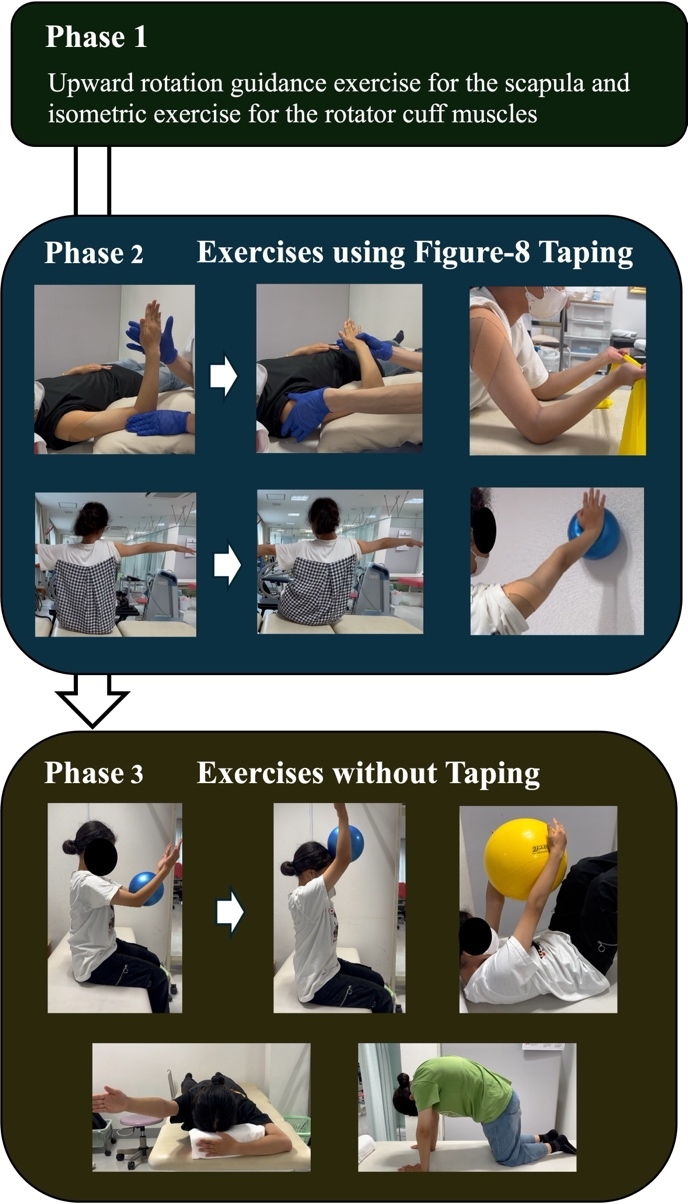 Phase 1

Upward rotation guidance exercise for the scapula and isometric exercise for the rotator cuff muscles

Phase 2 Exercises using Figure-8 Taping

Phase 3 Exercises without Taping