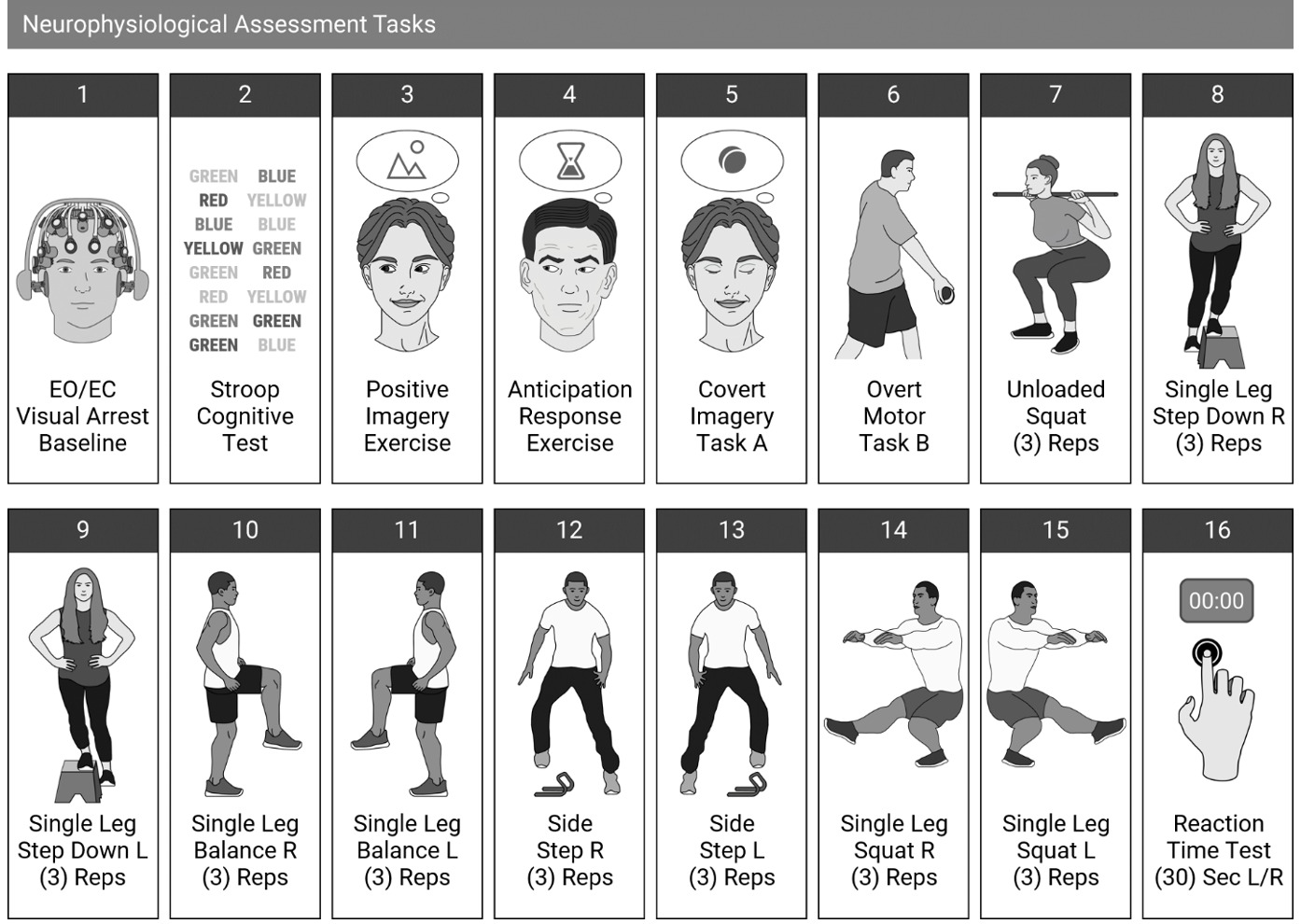 Neurophysiological Assessment Tasks

1
EO/EC Visual Arrest Baseline

2
GREEN BLUE
RED YELLOW
BLUE BLUE
YELLOW GREEN
GREEN RED
RED YELLOW
GREEN GREEN
GREEN BLUE
Stroop Cognitive Test

3
Positive Imagery Exercise

4
Anticipation Response Exercise

5
Covert Imagery Task A

6
Overt Motor Task B

7
Unloaded Squat (3) Reps

8
Single Leg Step Down R (3) Reps

9
Single Leg Step Down L (3) Reps

10
Single Leg Balance R (3) Reps

11
Single Leg Balance L (3) Reps

12
Side Step R (3) Reps

13
Side Step L (3) Reps

14
Single Leg Squat R (3) Reps

15
Single Leg Squat L (3) Reps

16
00:00
Reaction Time Test (30) Sec L/R