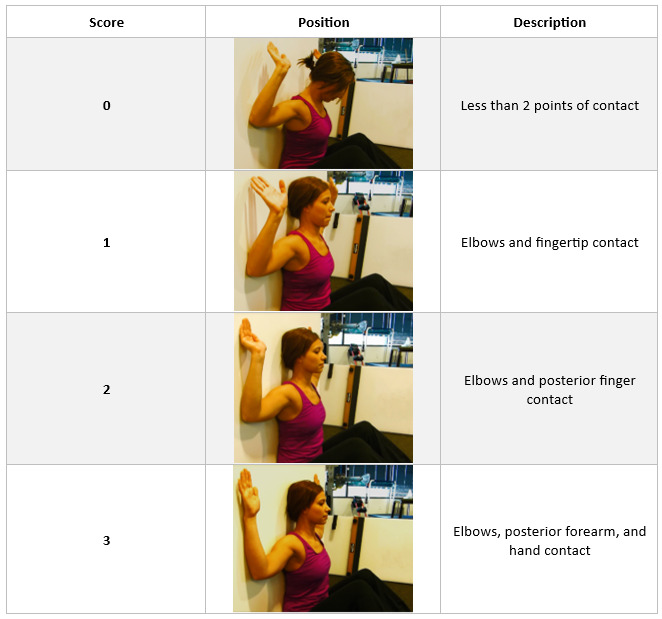 | Score | Position | Description |
|---|---|---|
| 0 | | Less than 2 points of contact |
| 1 | | Elbows and fingertip contact |
| 2 | | Elbows and posterior finger contact |
| 3 | | Elbows, posterior forearm, and hand contact |