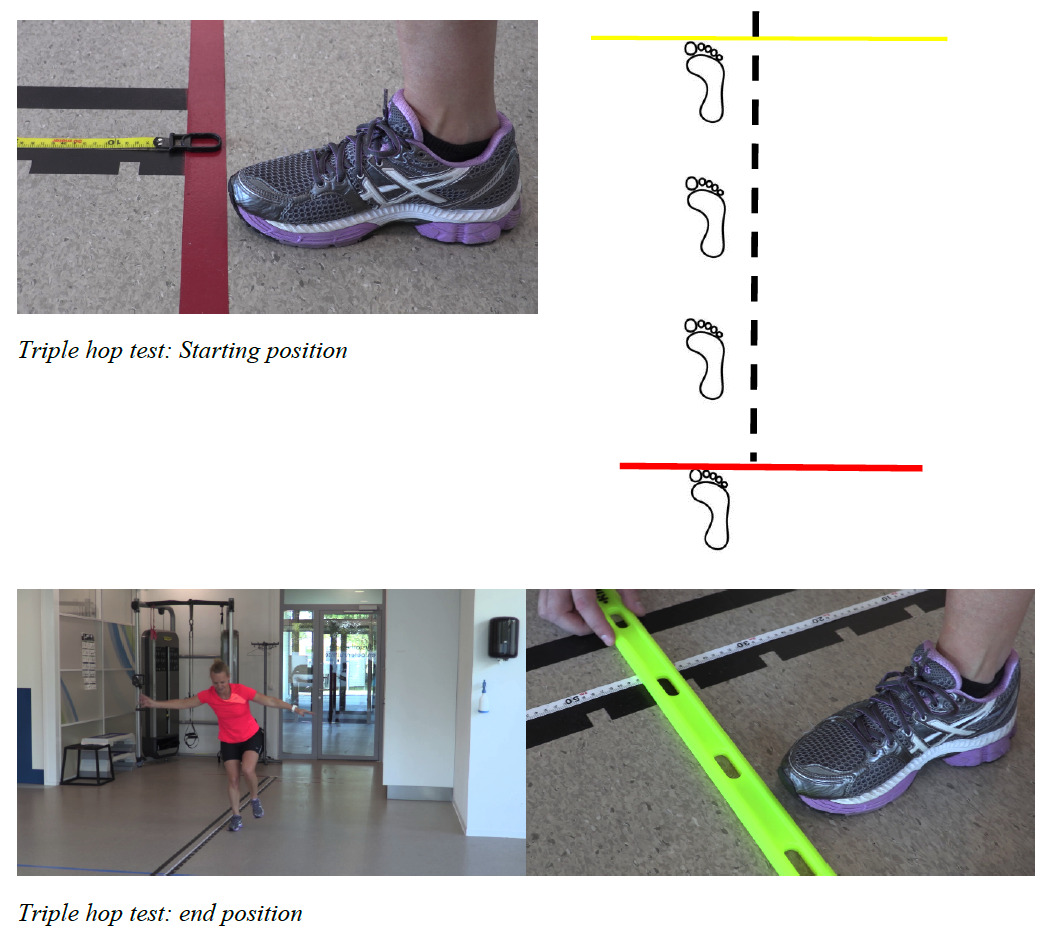 Triple hop test: Starting position

Triple hop test: end position