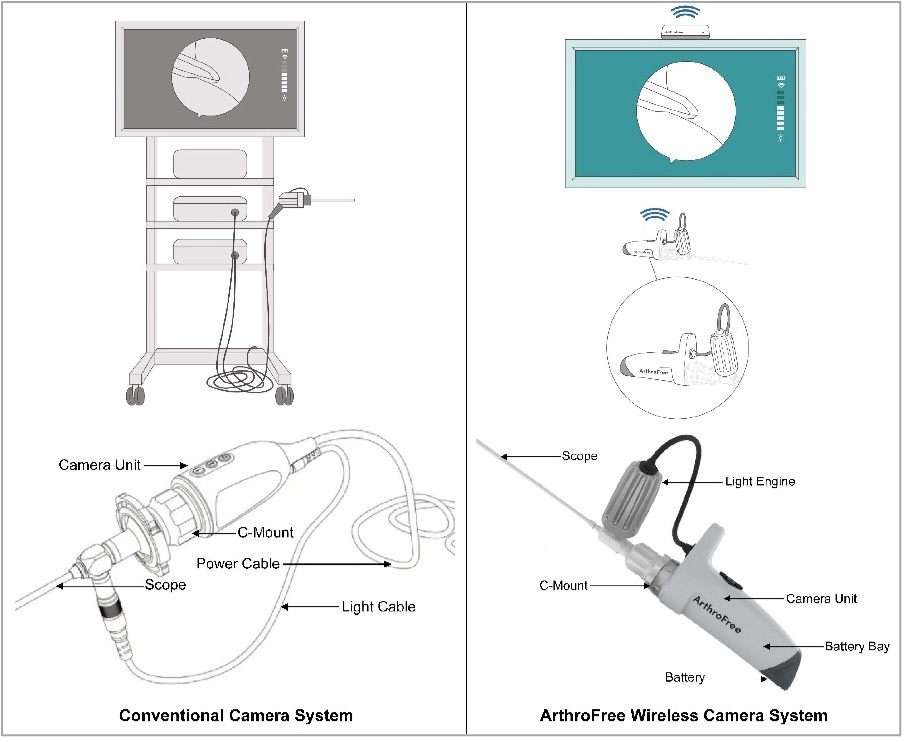 Camera Unit
C-Mount
Power Cable
Scope
Light Cable

Conventional Camera System

ArthroFree

Scope
Light Engine
C-Mount
Camera Unit
ArthroFree
Battery Bay
Battery

ArthroFree Wireless Camera System