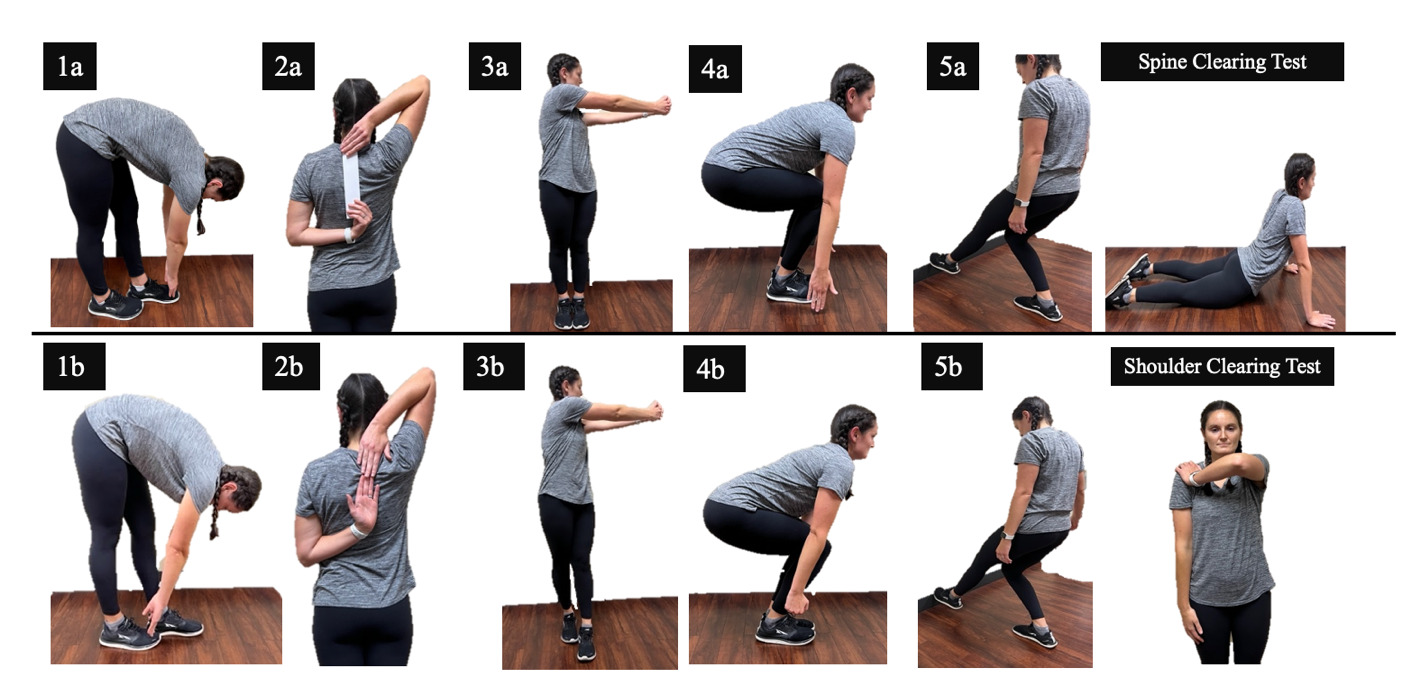 1a

2a

3a

4a

5a

Spine Clearing Test

1b

2b

3b

4b

5b

Shoulder Clearing Test